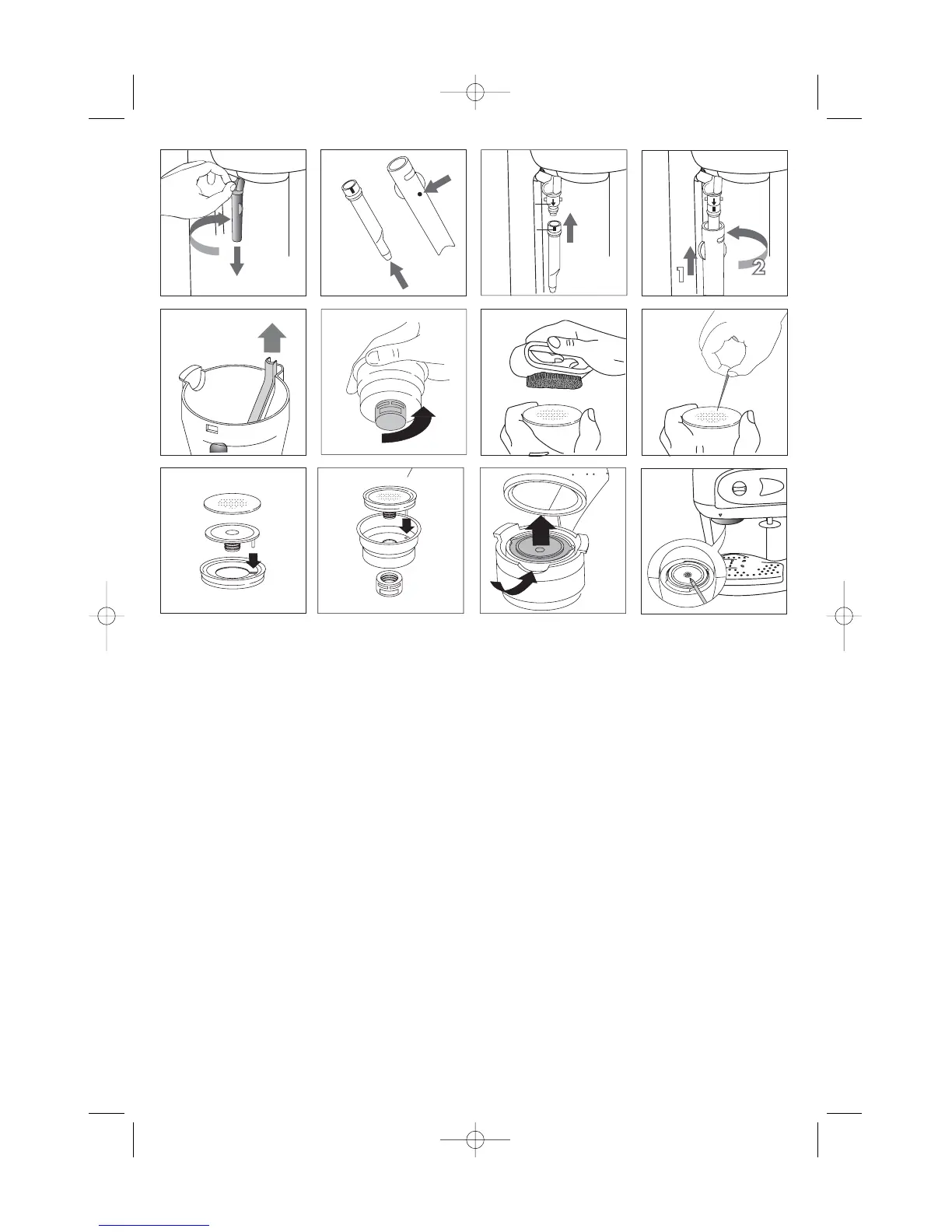 1

2