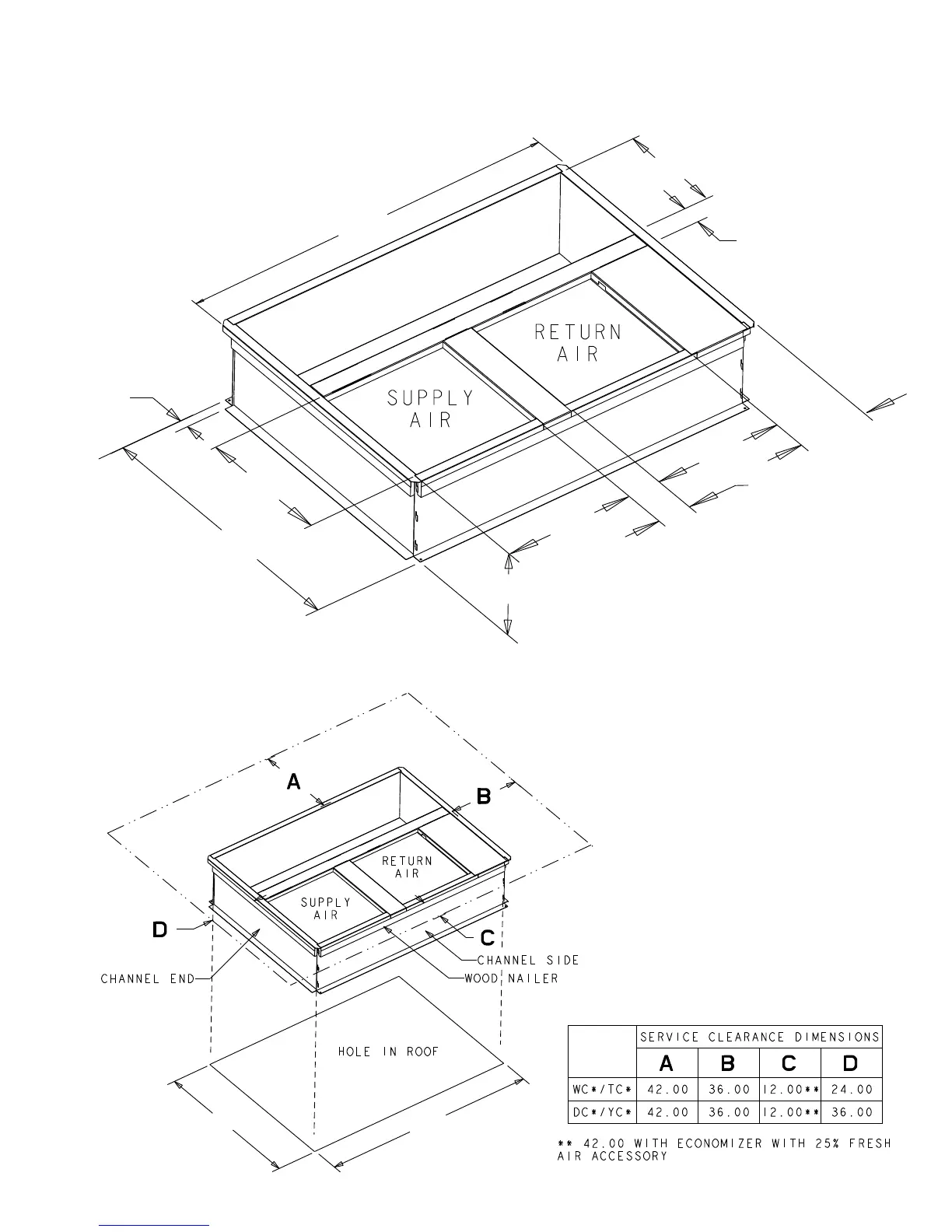 RETURN AIR

SUPPLY AIR

A

B

RETURN AIR

SUPPLY AIR

D

C

CHANNEL SIDE

CHANNEL END

WOOD NAILER

HOLE IN ROOF

| | SERVICE CLEARANCE DIMENSIONS | | | |
|---|---|---|---|---|
| | A | B | C | D |
| WC*/TC* | 42.00 | 36.00 | 12.00** | 24.00 |
| DC*/YC* | 42.00 | 36.00 | 12.00** | 36.00 |

** 42.00 WITH ECONOMIZER WITH 25% FRESH AIR ACCESSORY