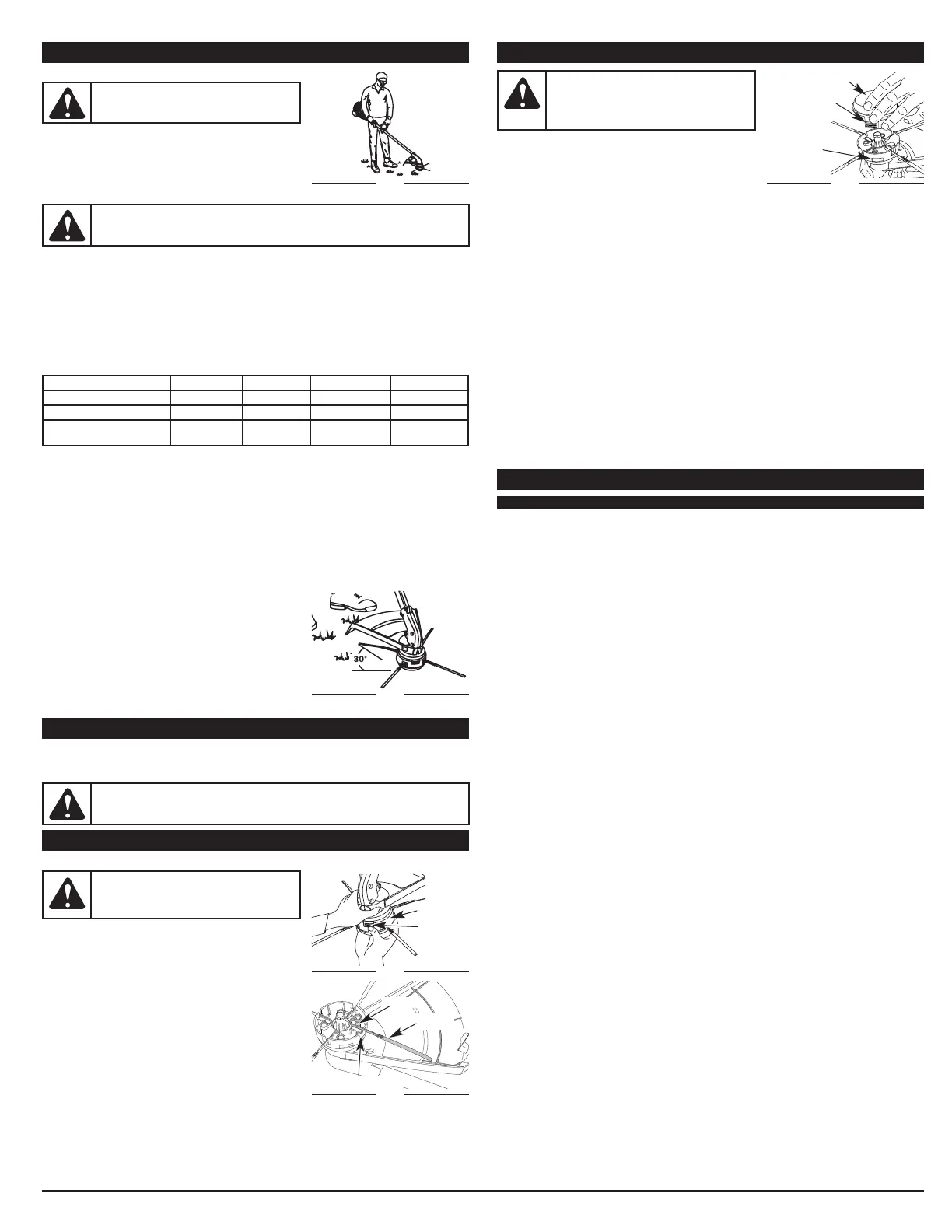 30°