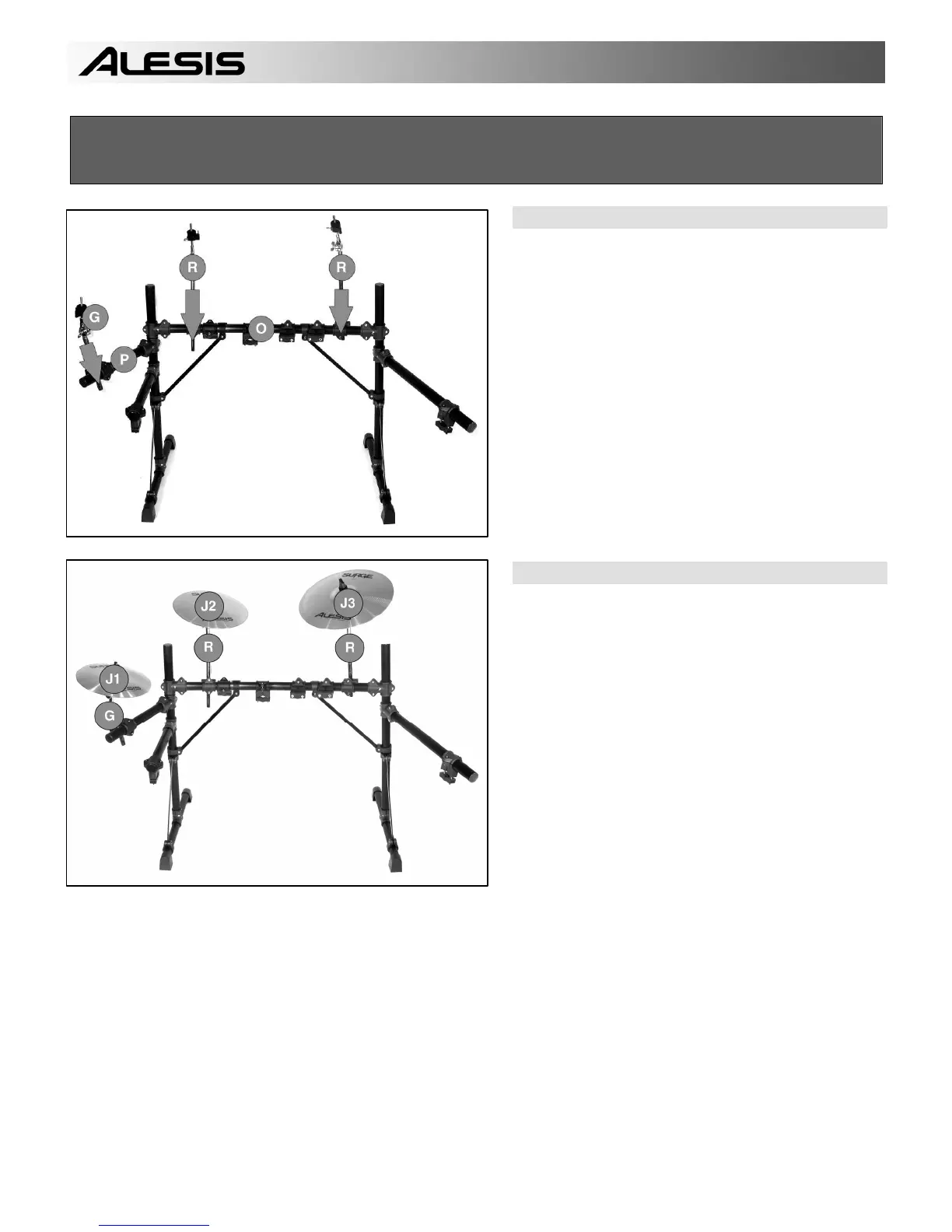 ALESIS

R

R

G

O

P

SURGE

J2

J3

ALESIS

R

R

J1

G