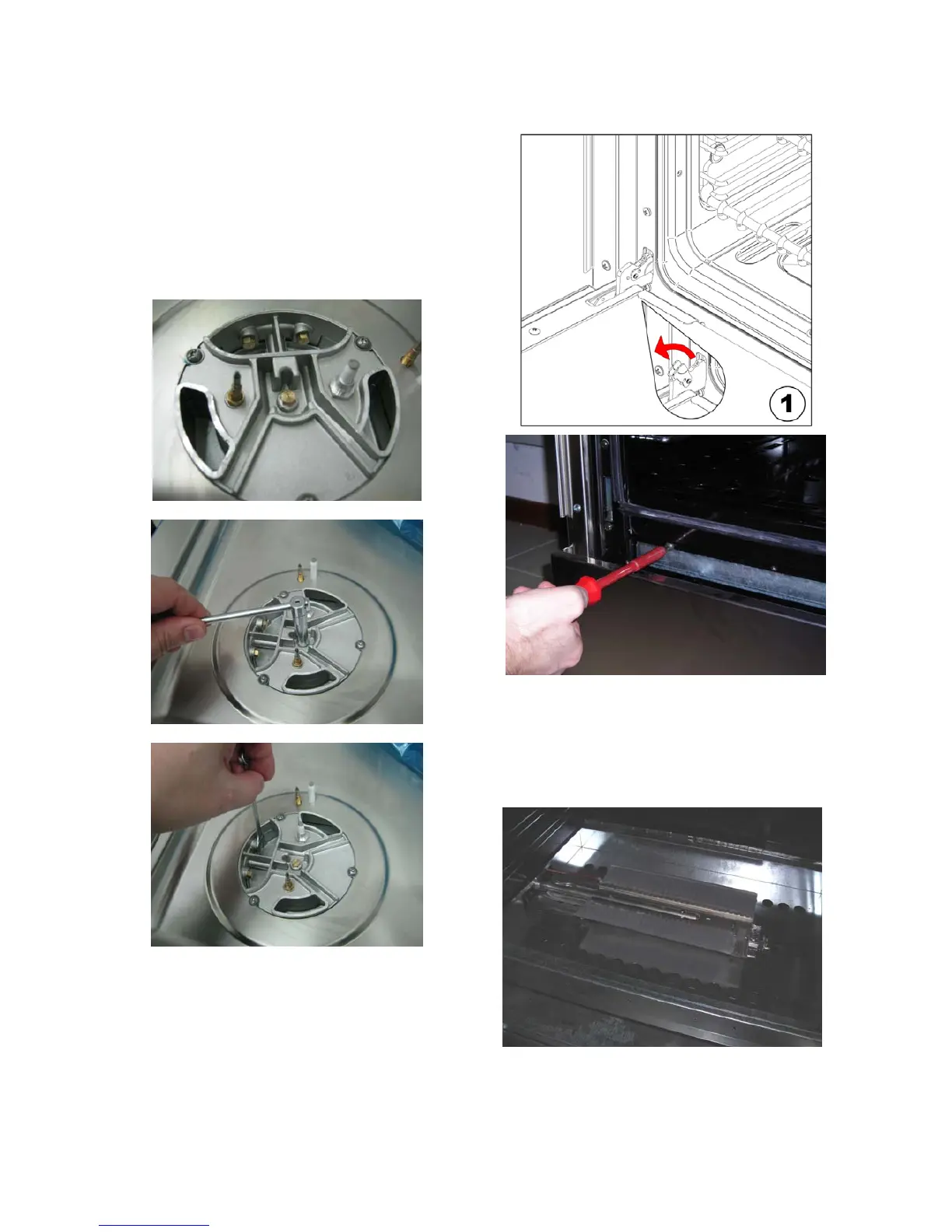 1