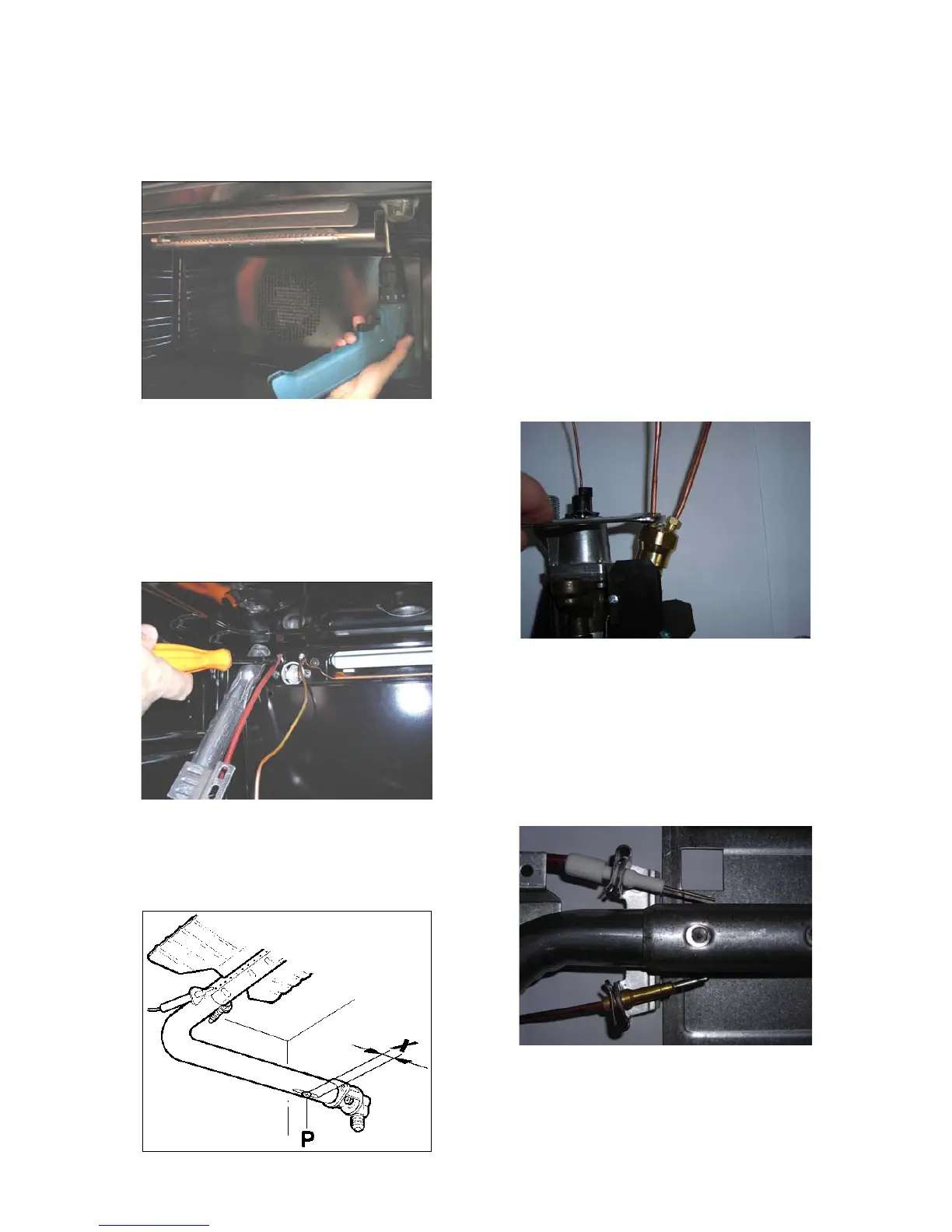 X

P