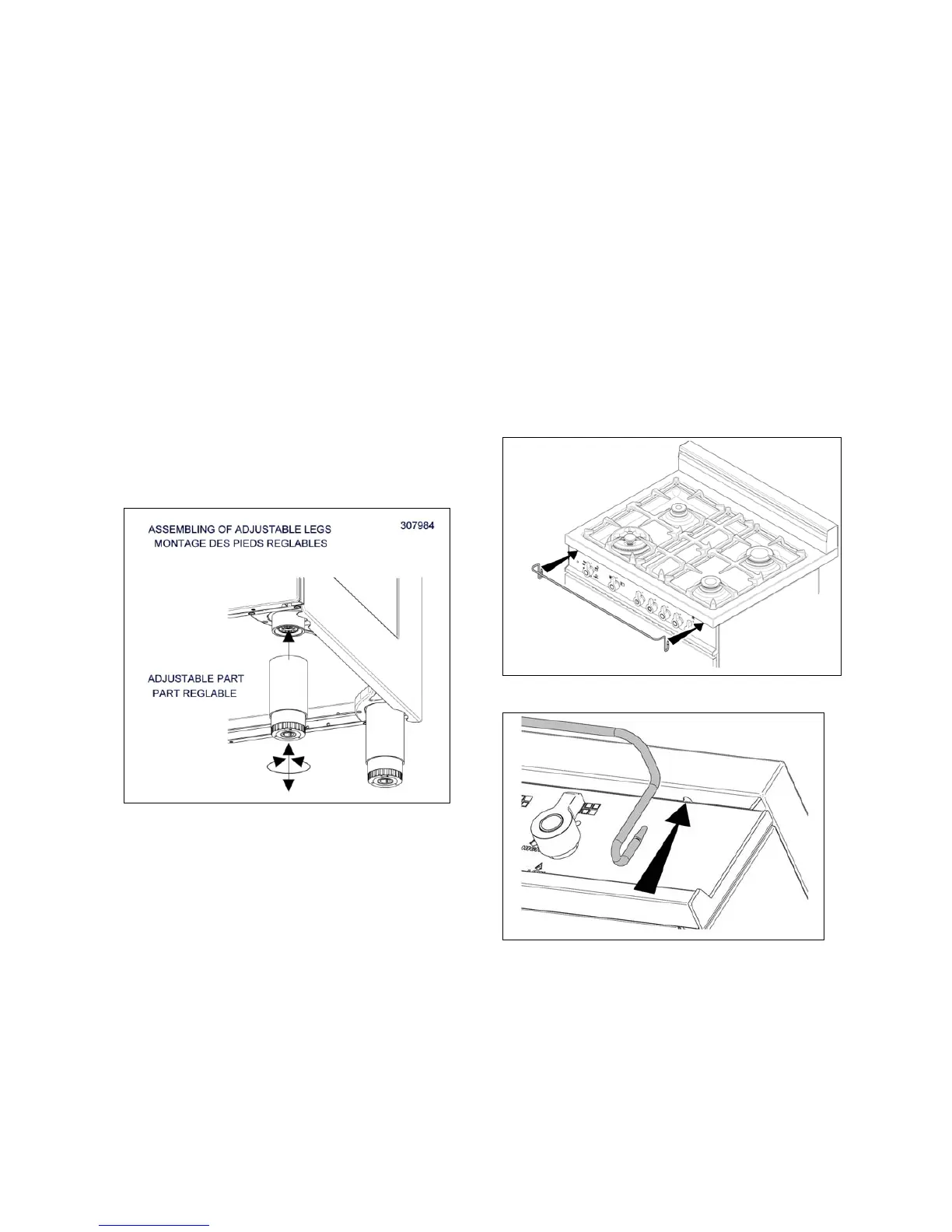 ASSEMBLING OF ADJUSTABLE LEGS
MONTAGE DES PIEDS REGLABLES

307984

ADJUSTABLE PART
PART REGLABLE