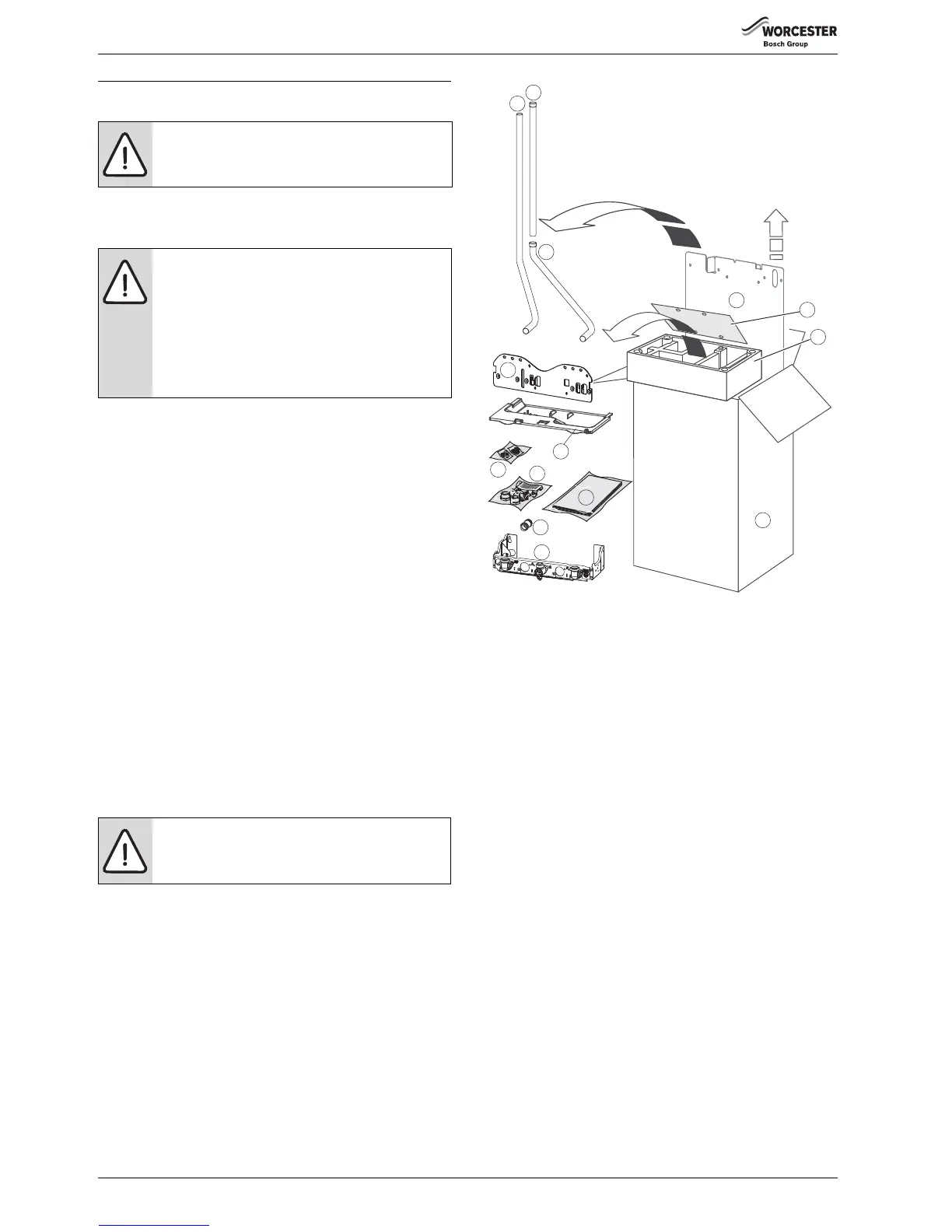 WORCESTER
Bosch Group