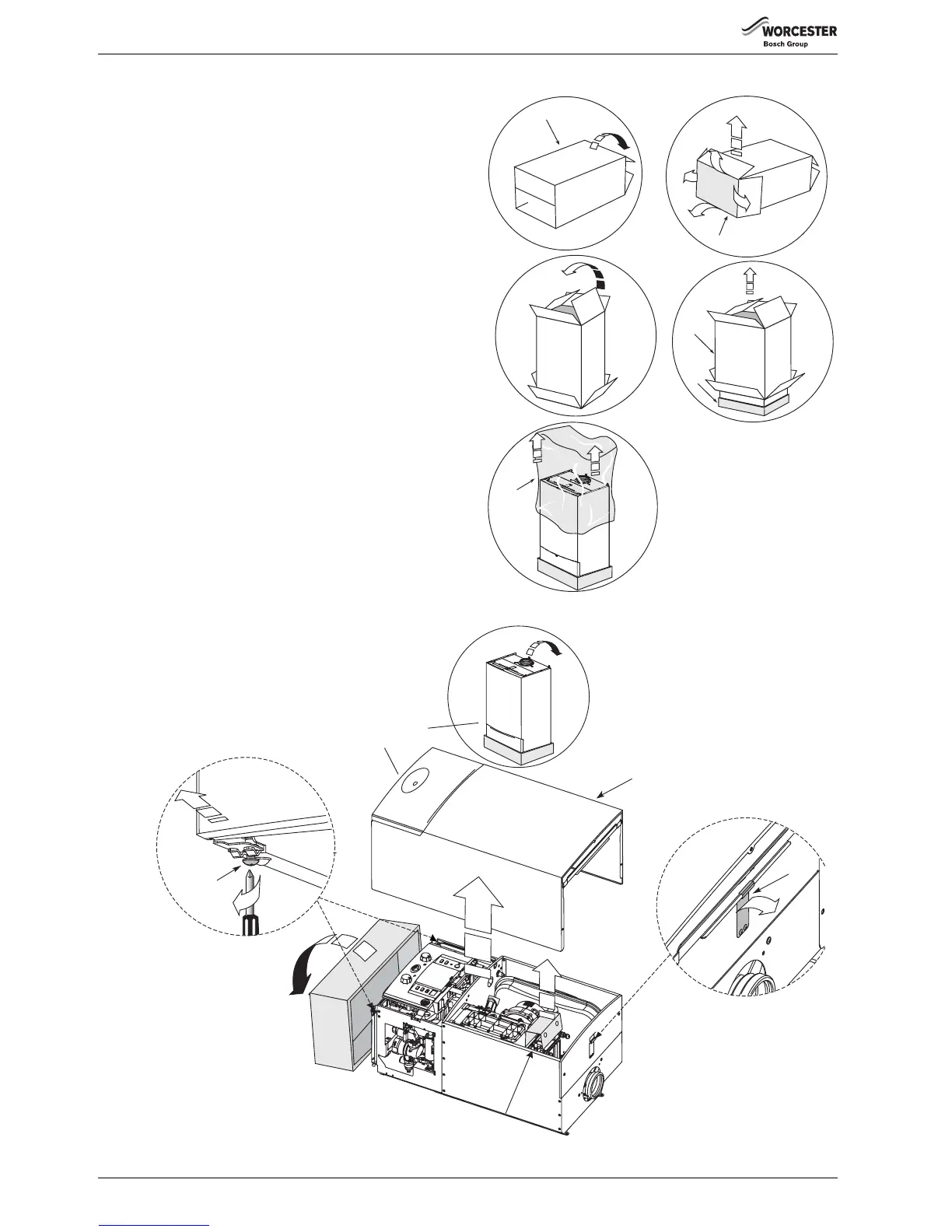 WORCESTER
Bosch Group