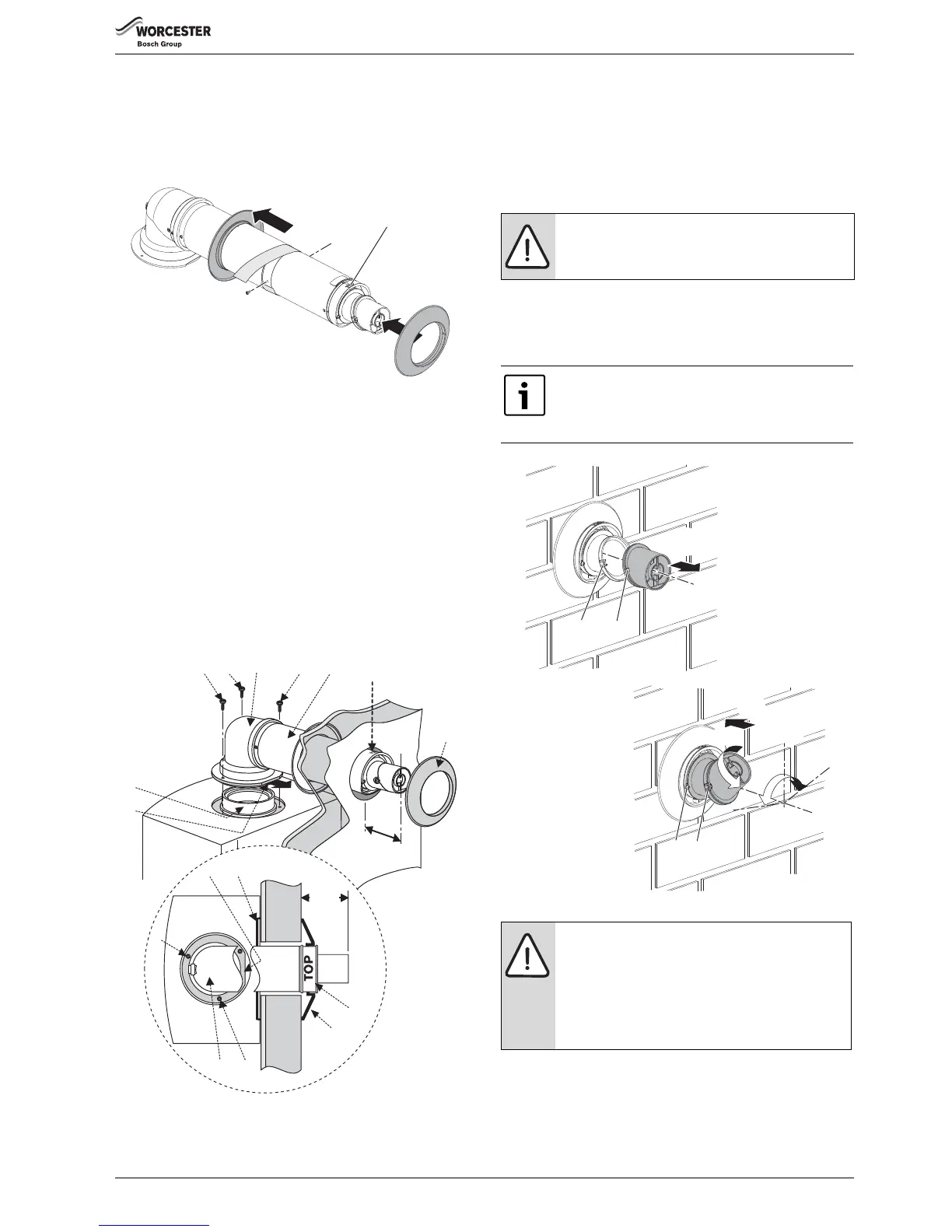 WORCESTER
Bosch Group

TOP