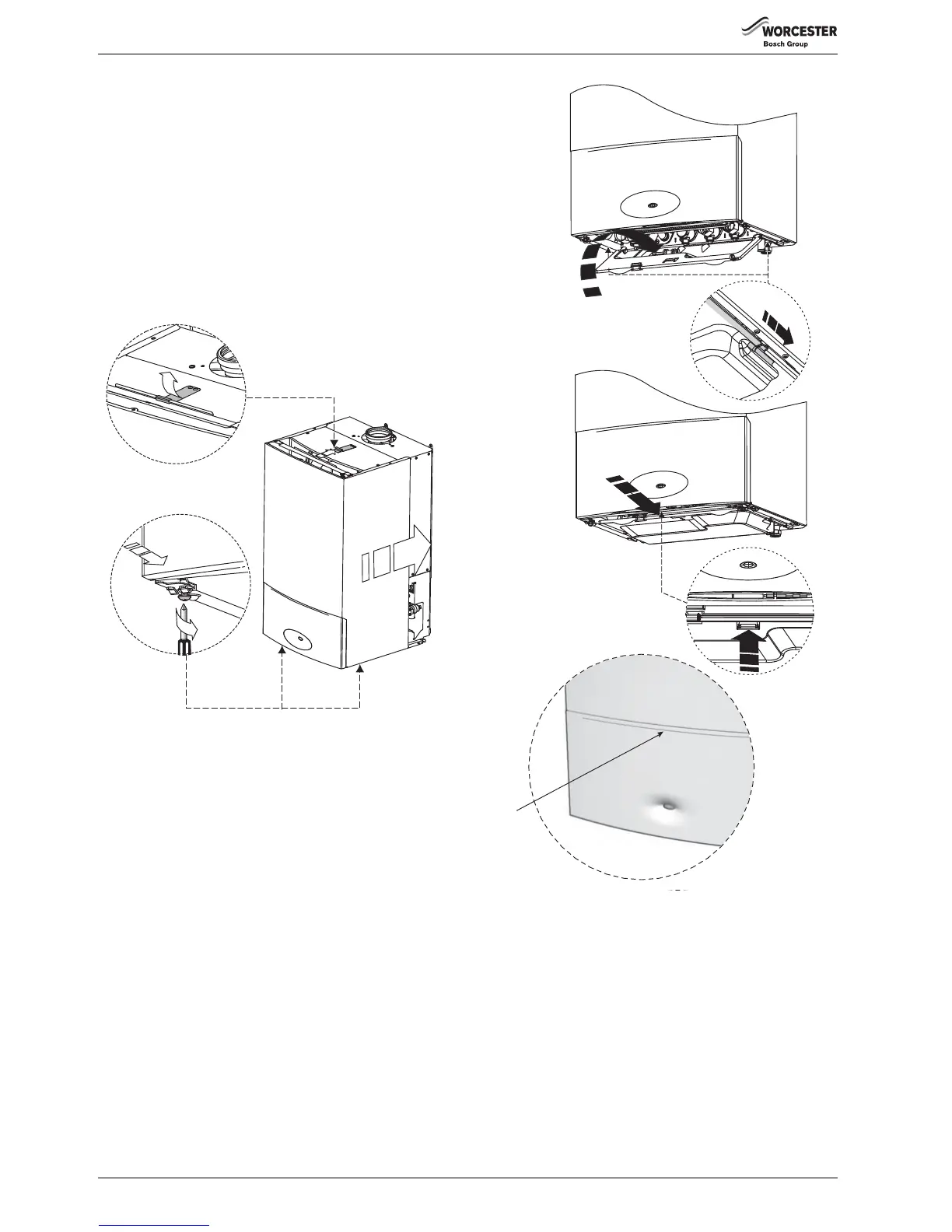 WORCESTER
Bosch Group