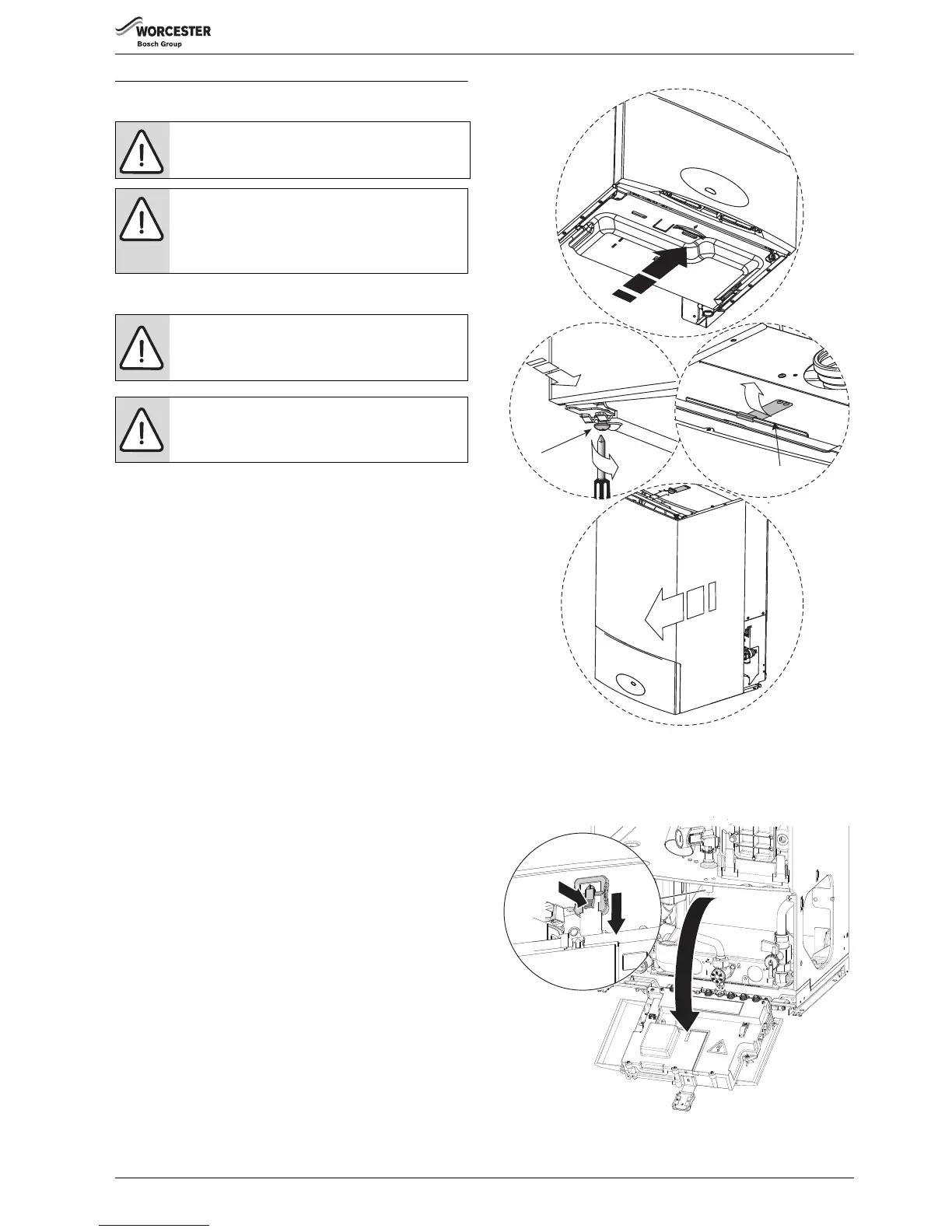 WORCESTER
Bosch Group