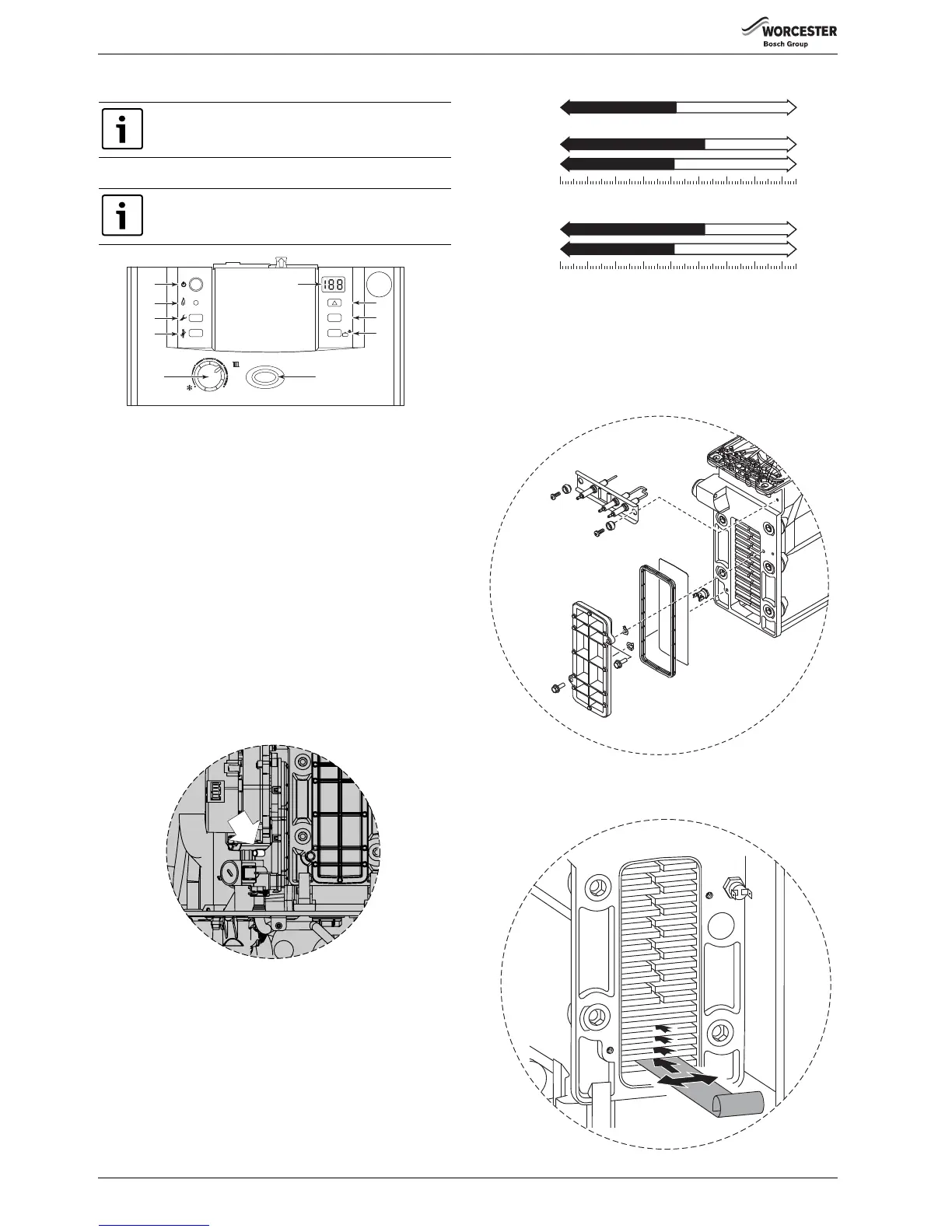 WORCESTER
Bosch Group

188