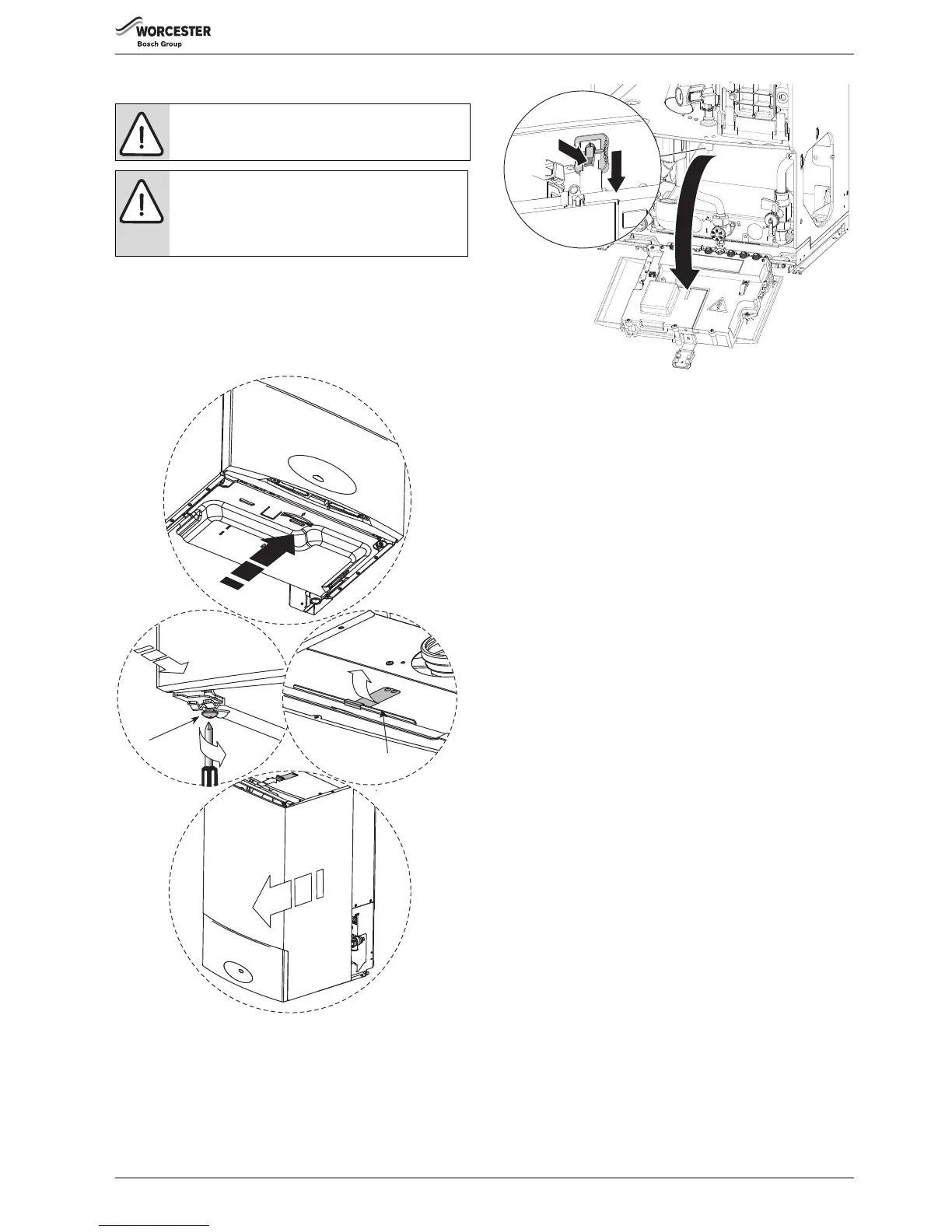 WORCESTER
Bosch Group