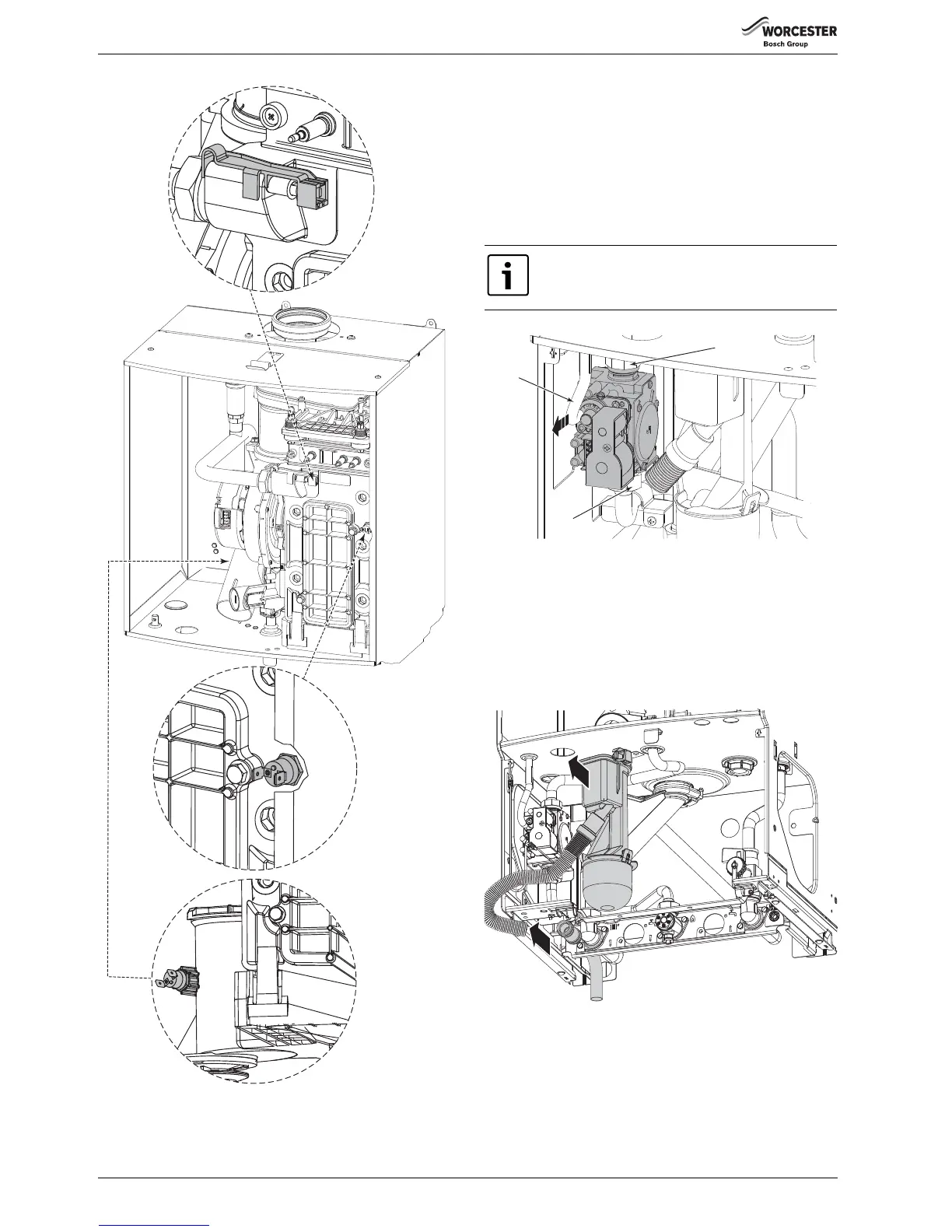 WORCESTER
Bosch Group