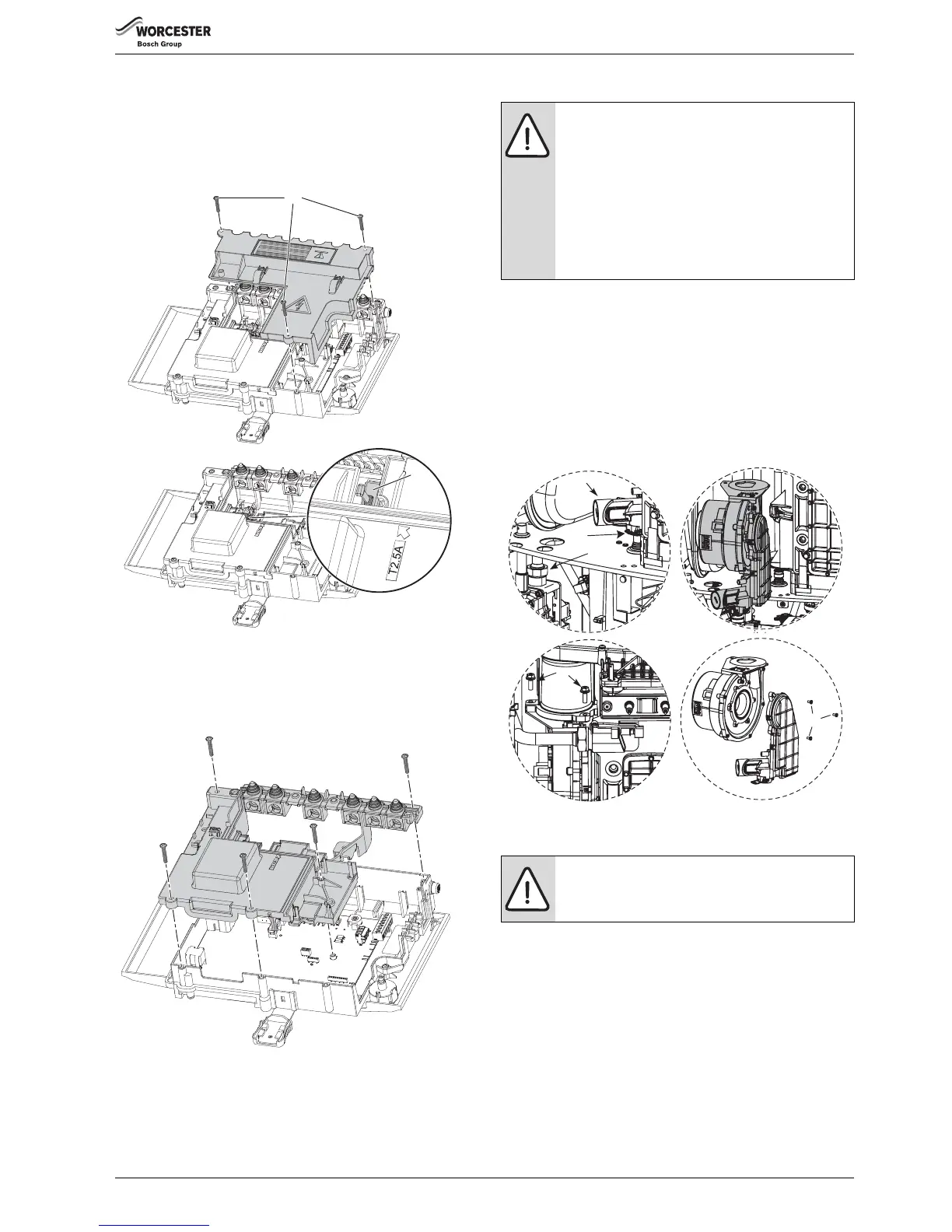 WORCESTER
Bosch Group

T2.5A