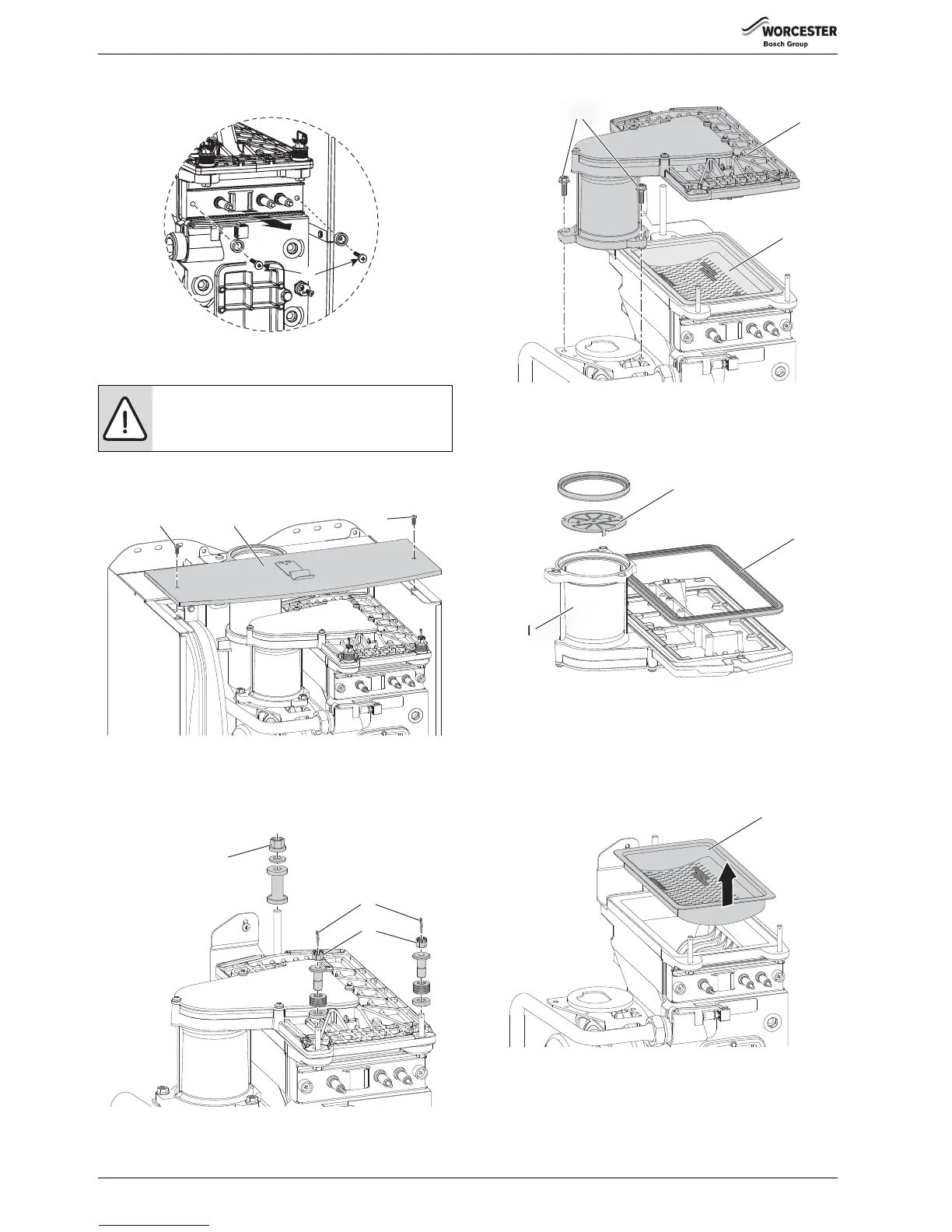 WORCESTER
Bosch Group

I