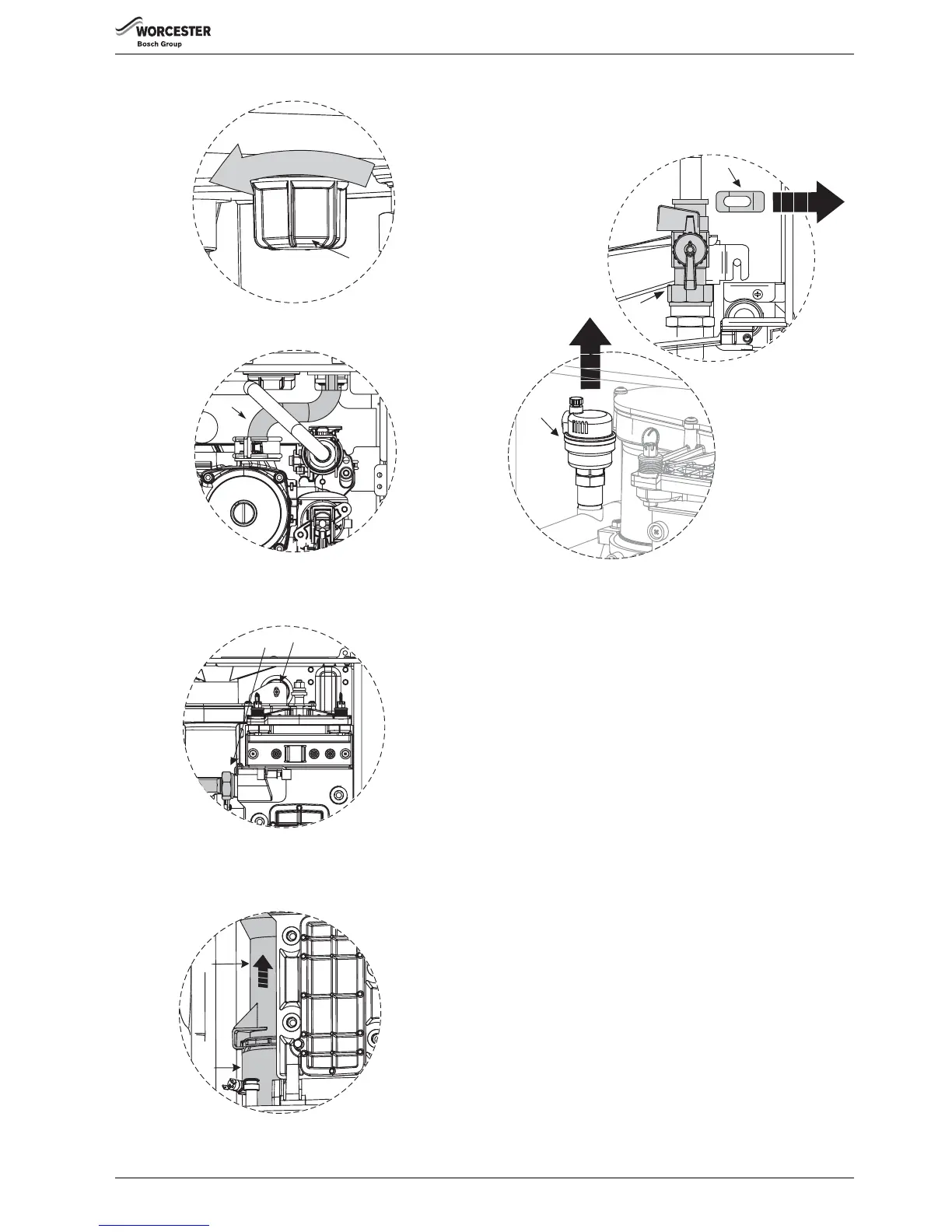 WORCESTER
Bosch Group