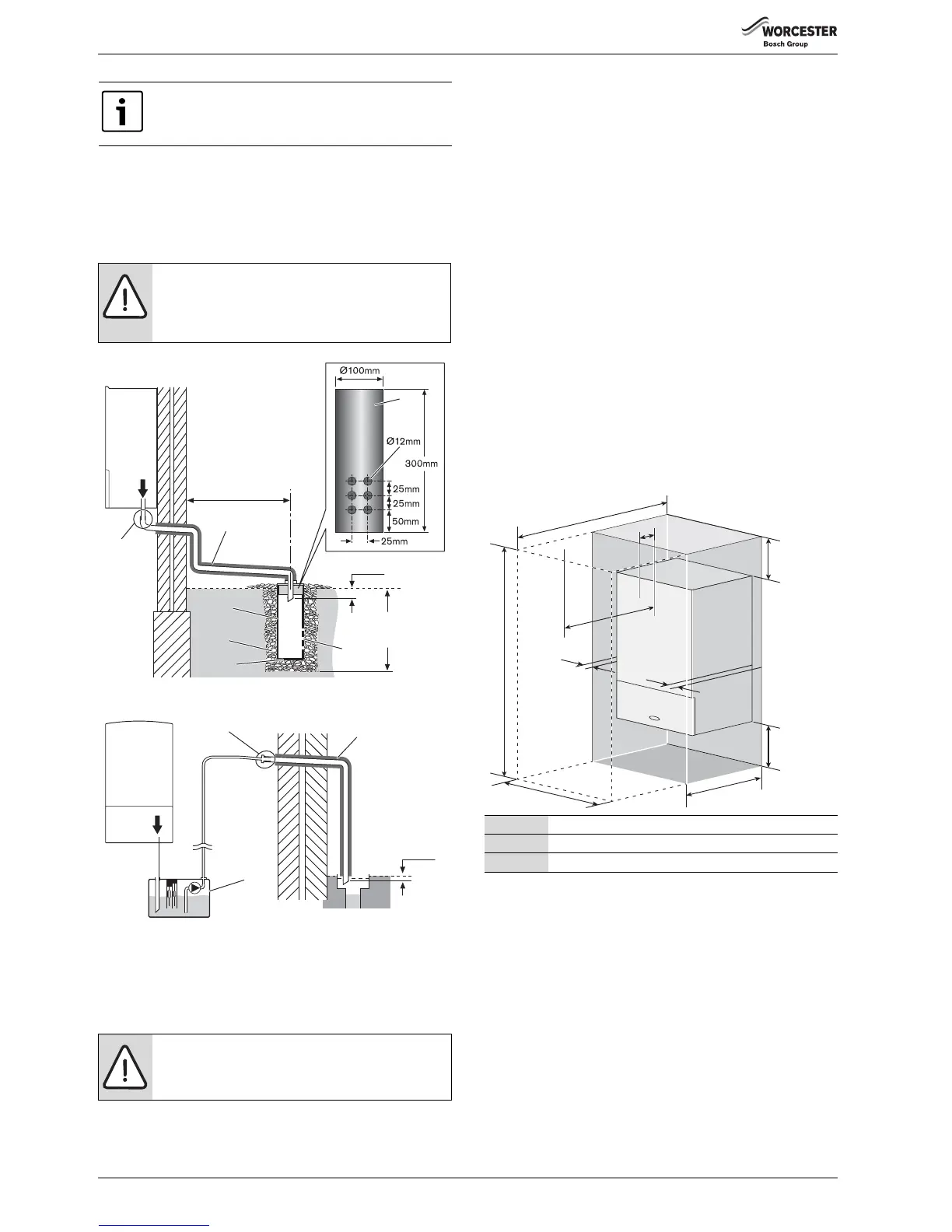 WORCESTER
Bosch Group

Ø100mm
Ø12mm
300mm
25mm
25mm
50mm
25mm