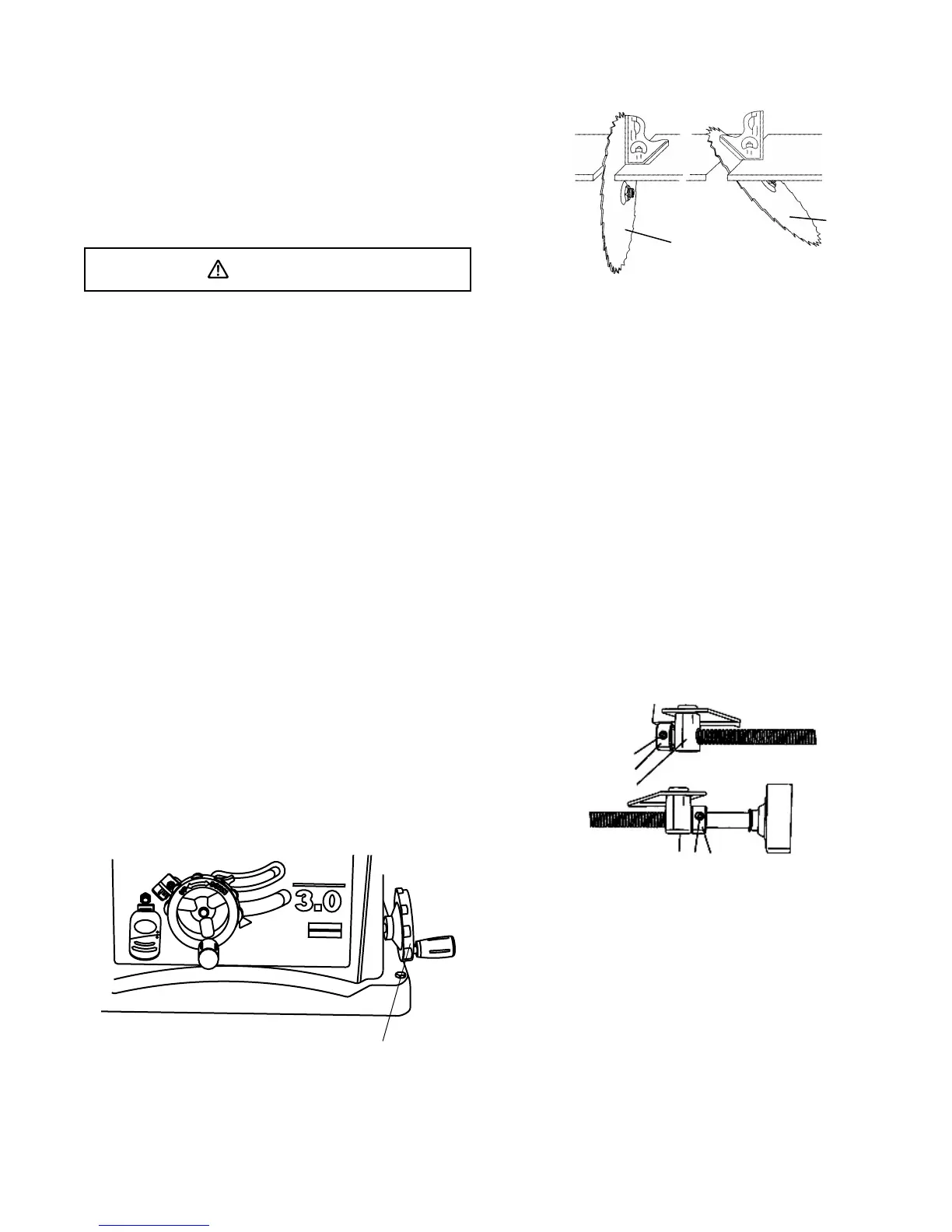 3.0