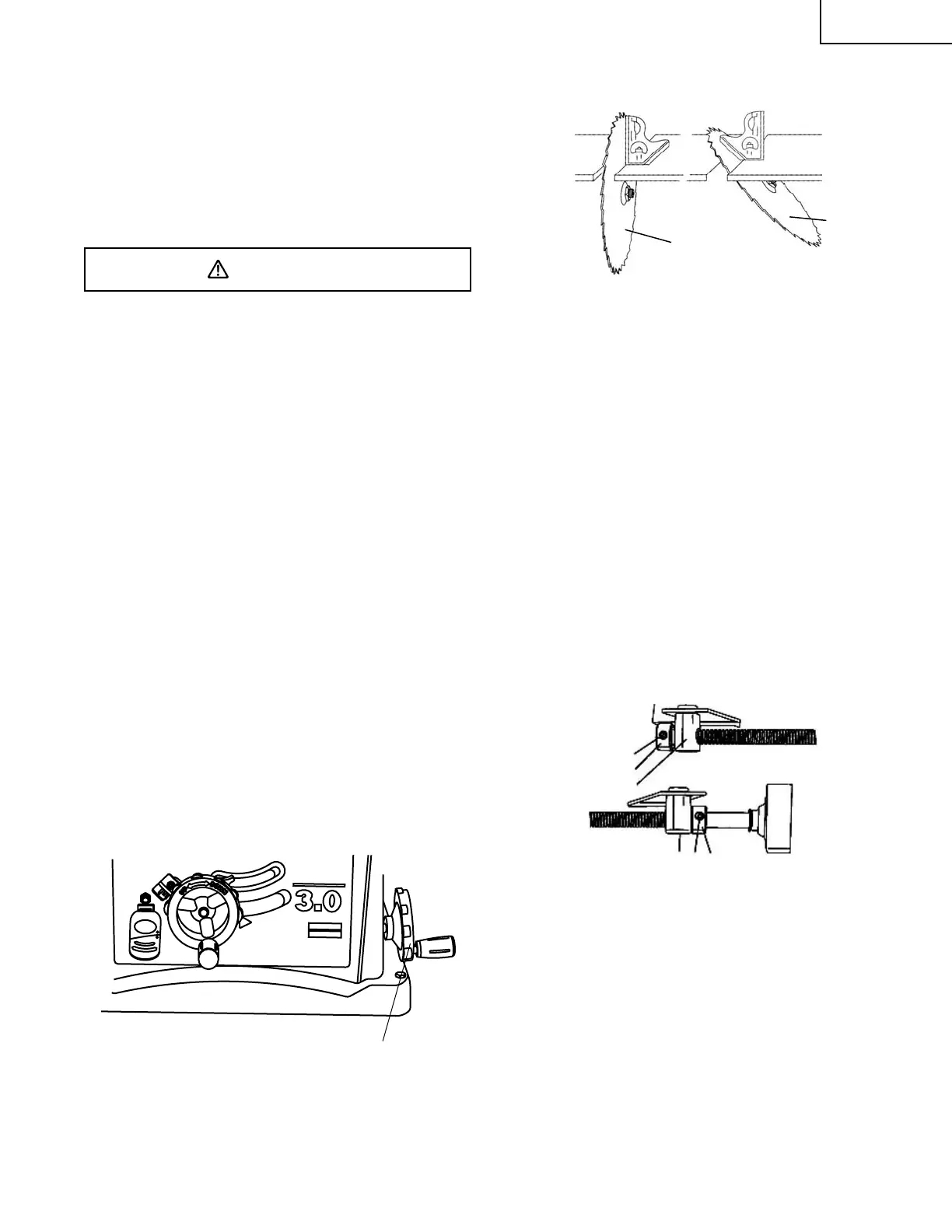 3.0