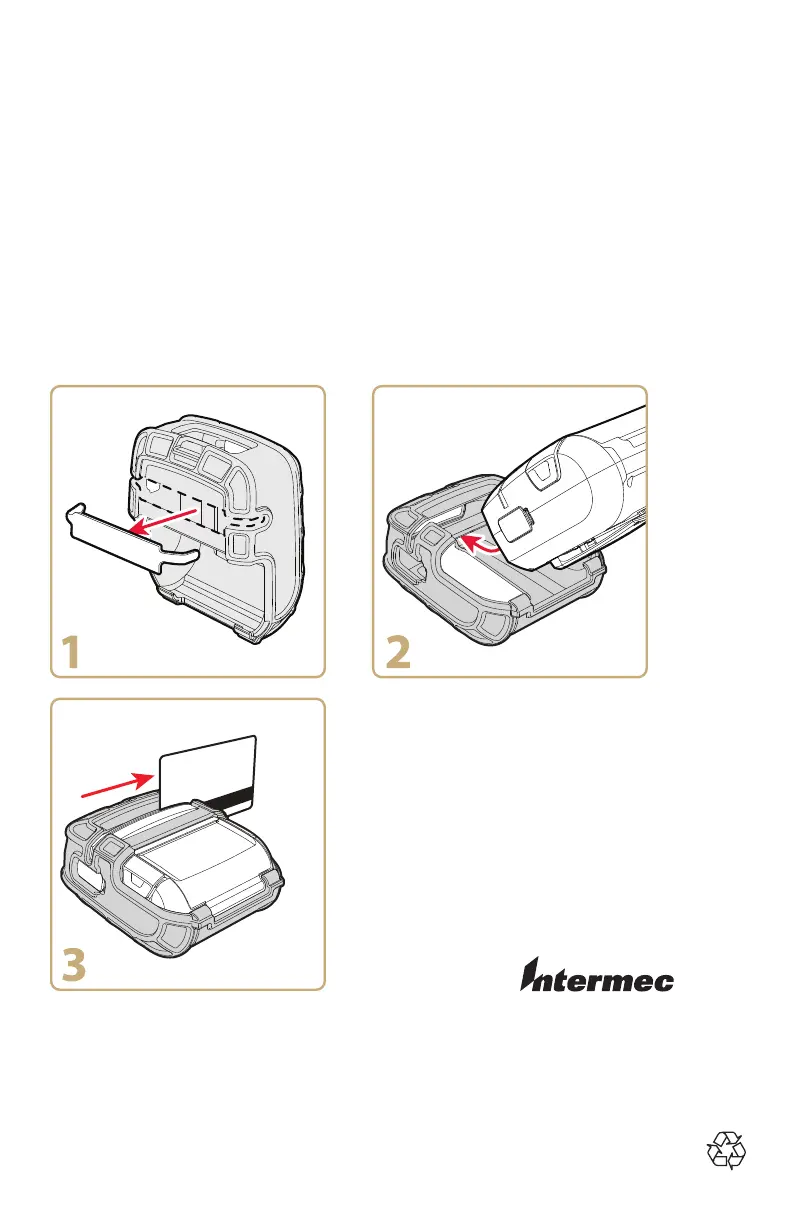 1

2

3

Intermec