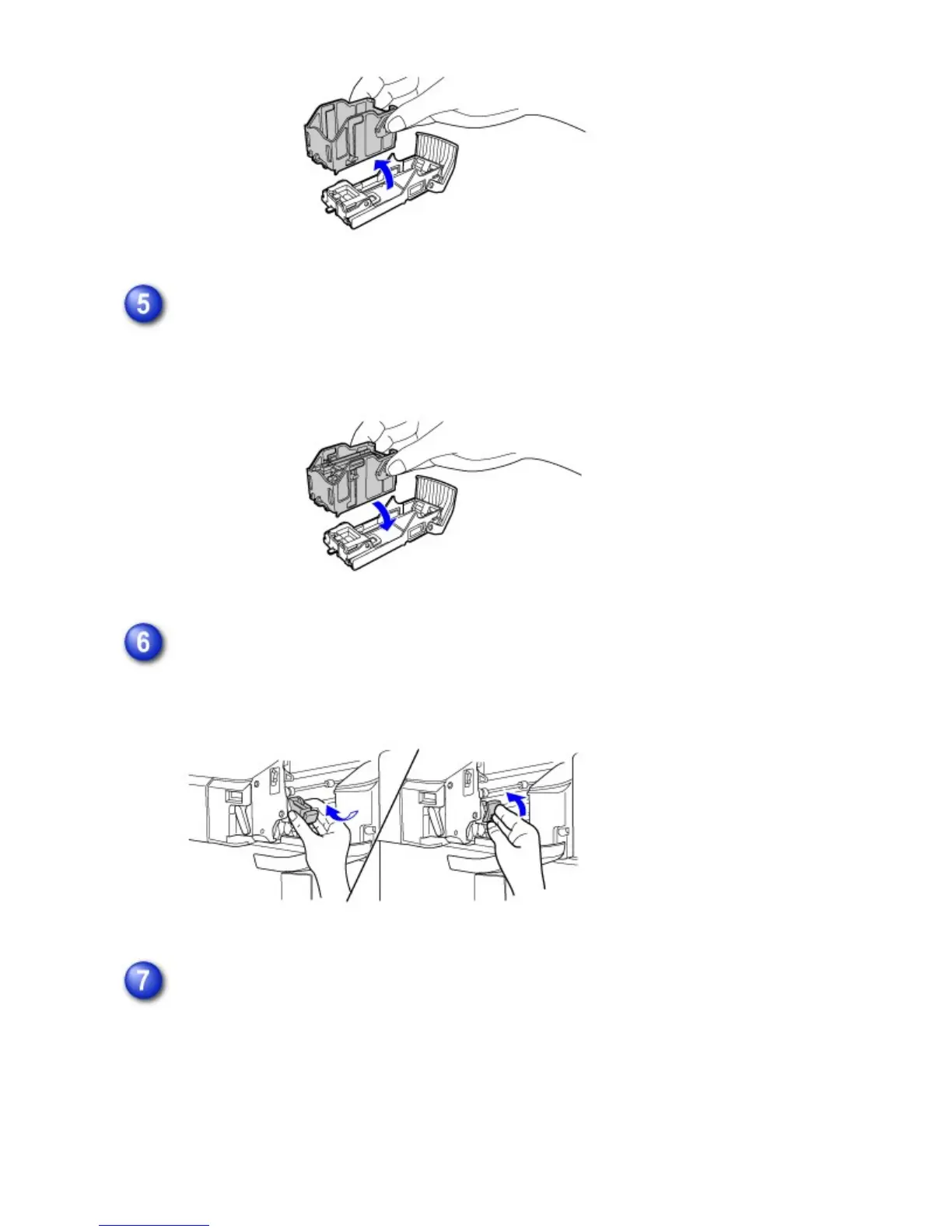 5

6

7