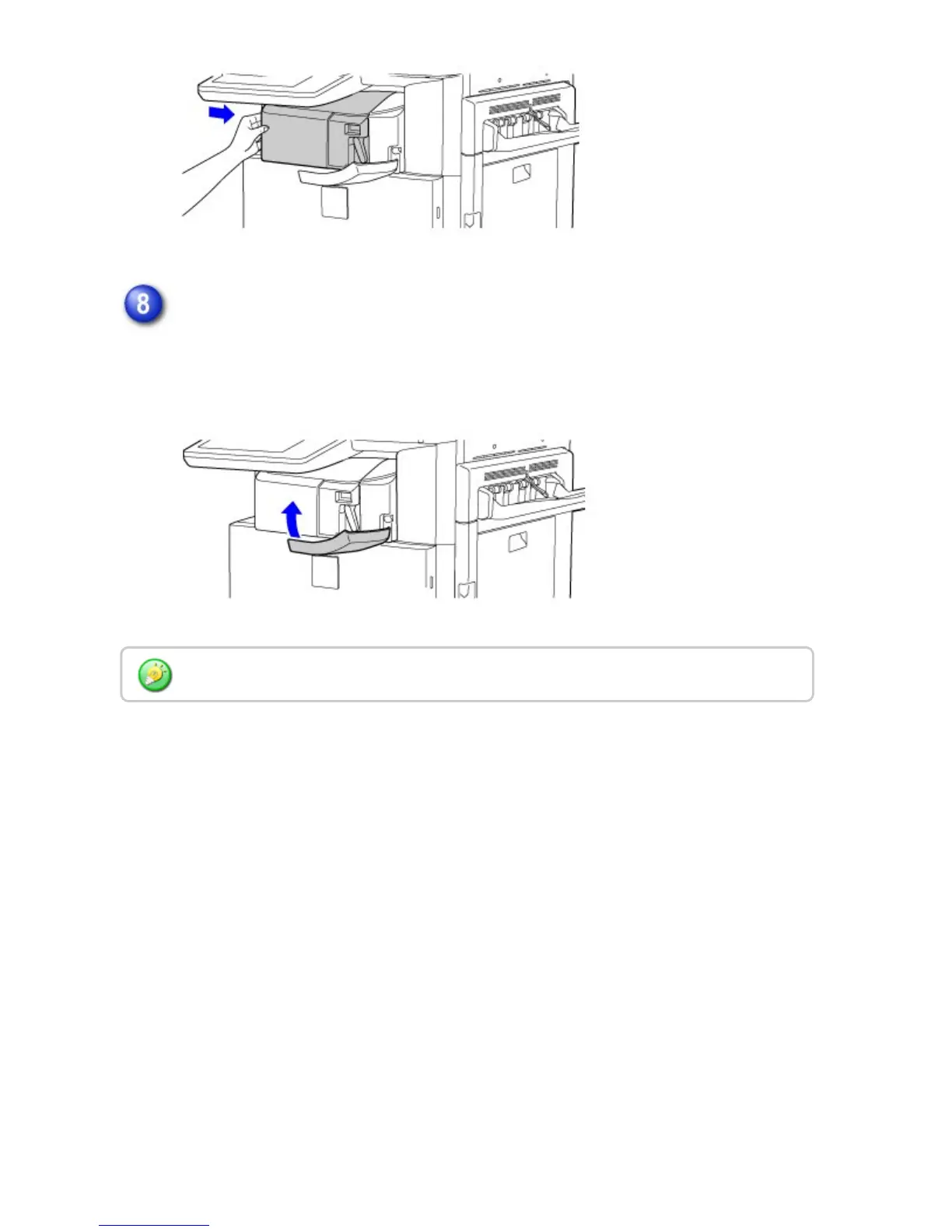 8