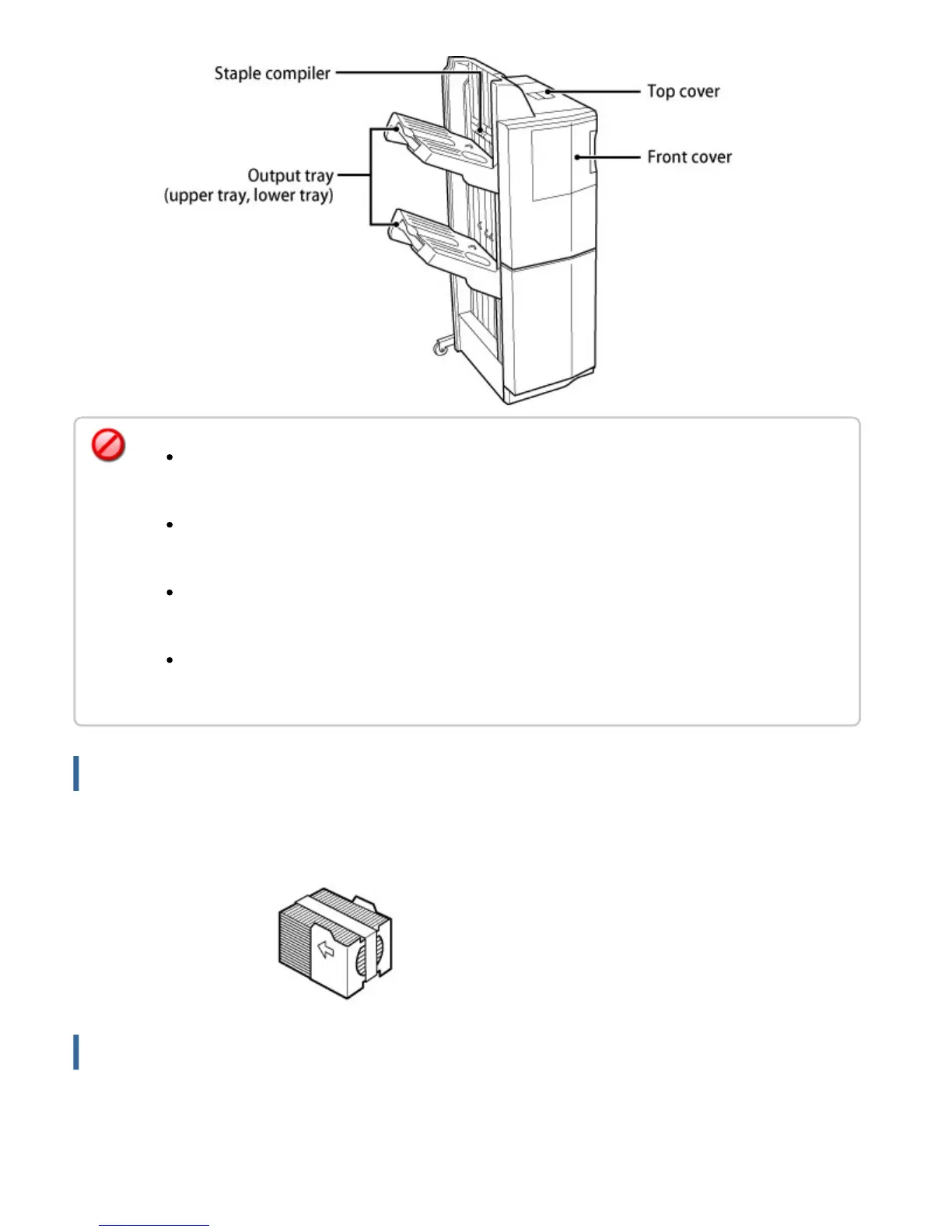 Staple compiler

Top cover

Front cover

Output tray
(upper tray, lower tray)