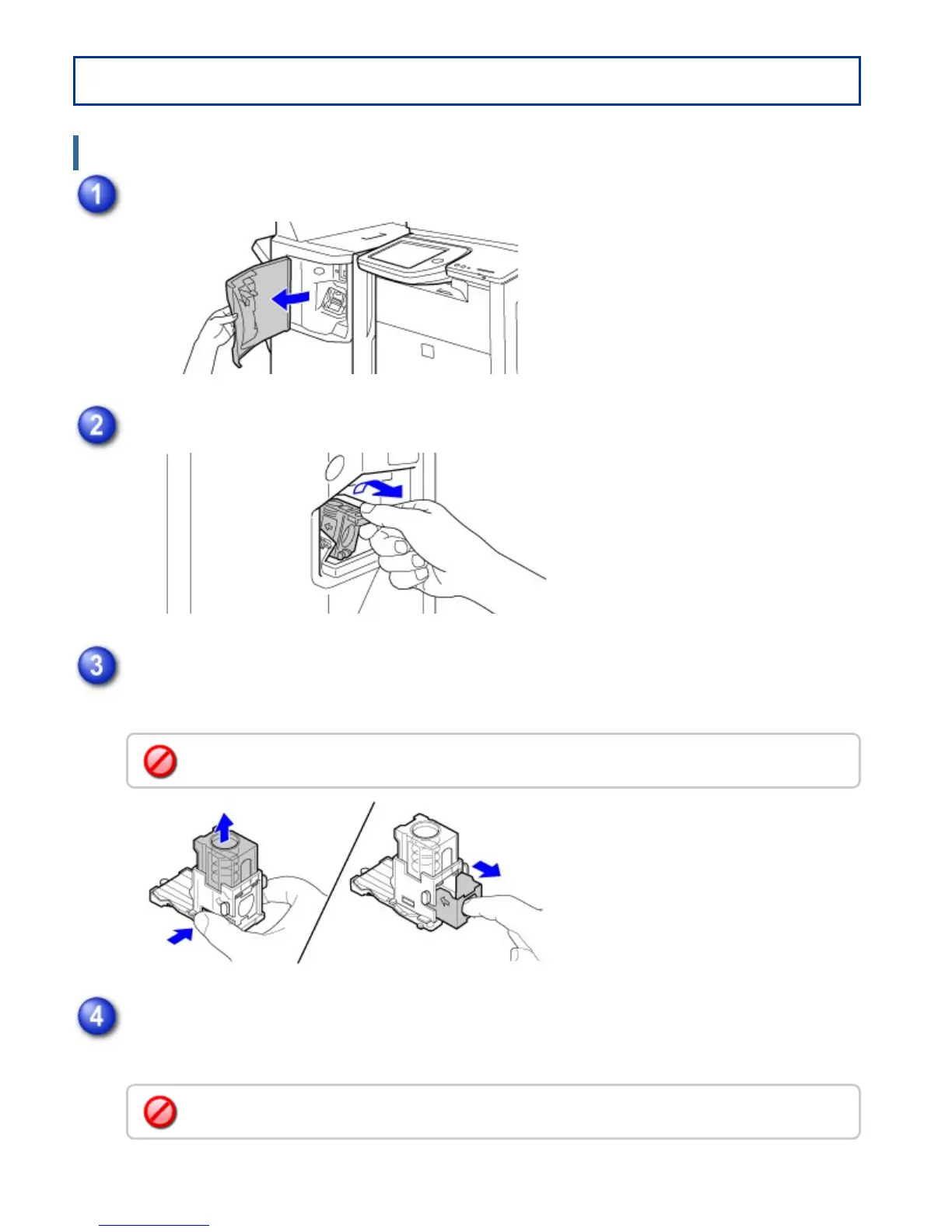 1

2

3

4