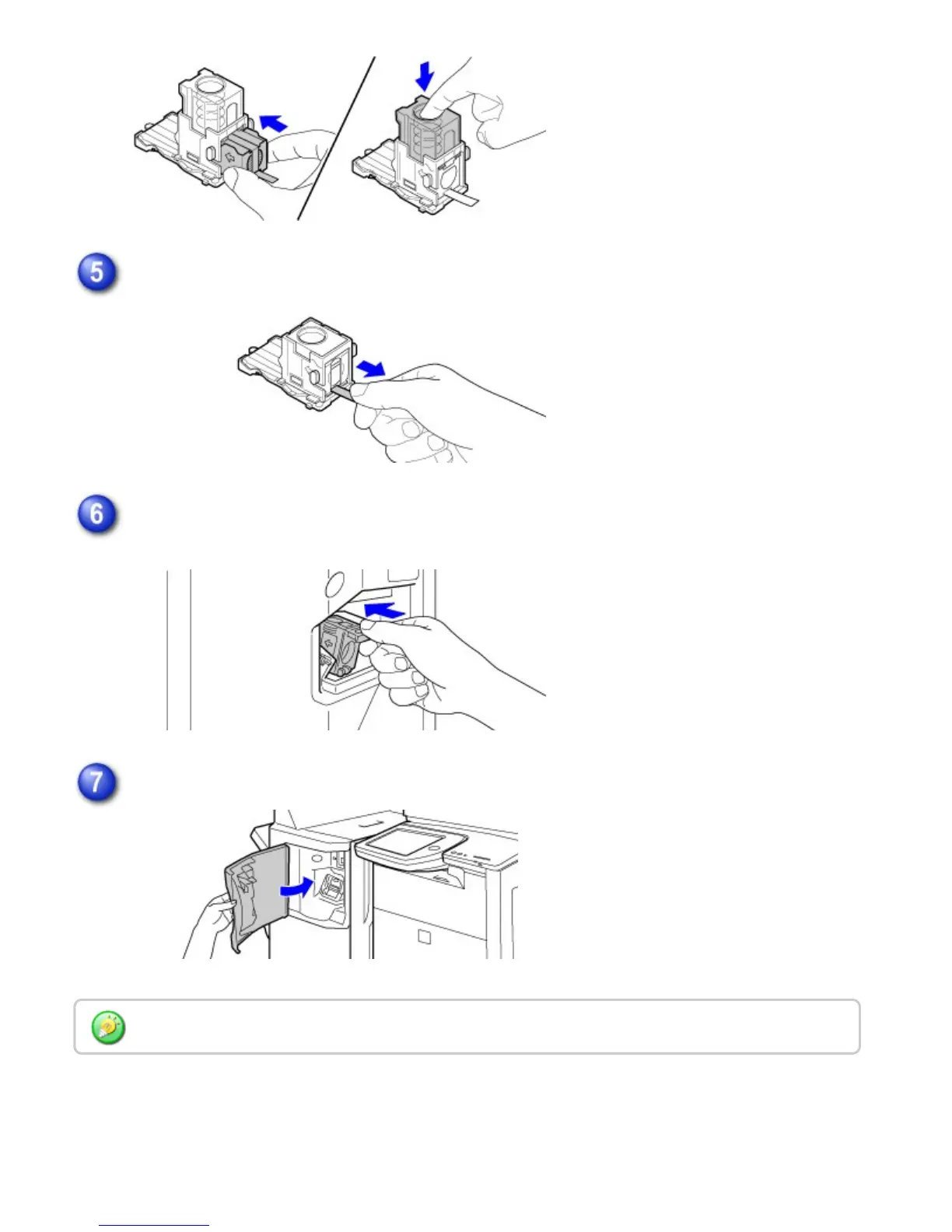 5

6

7