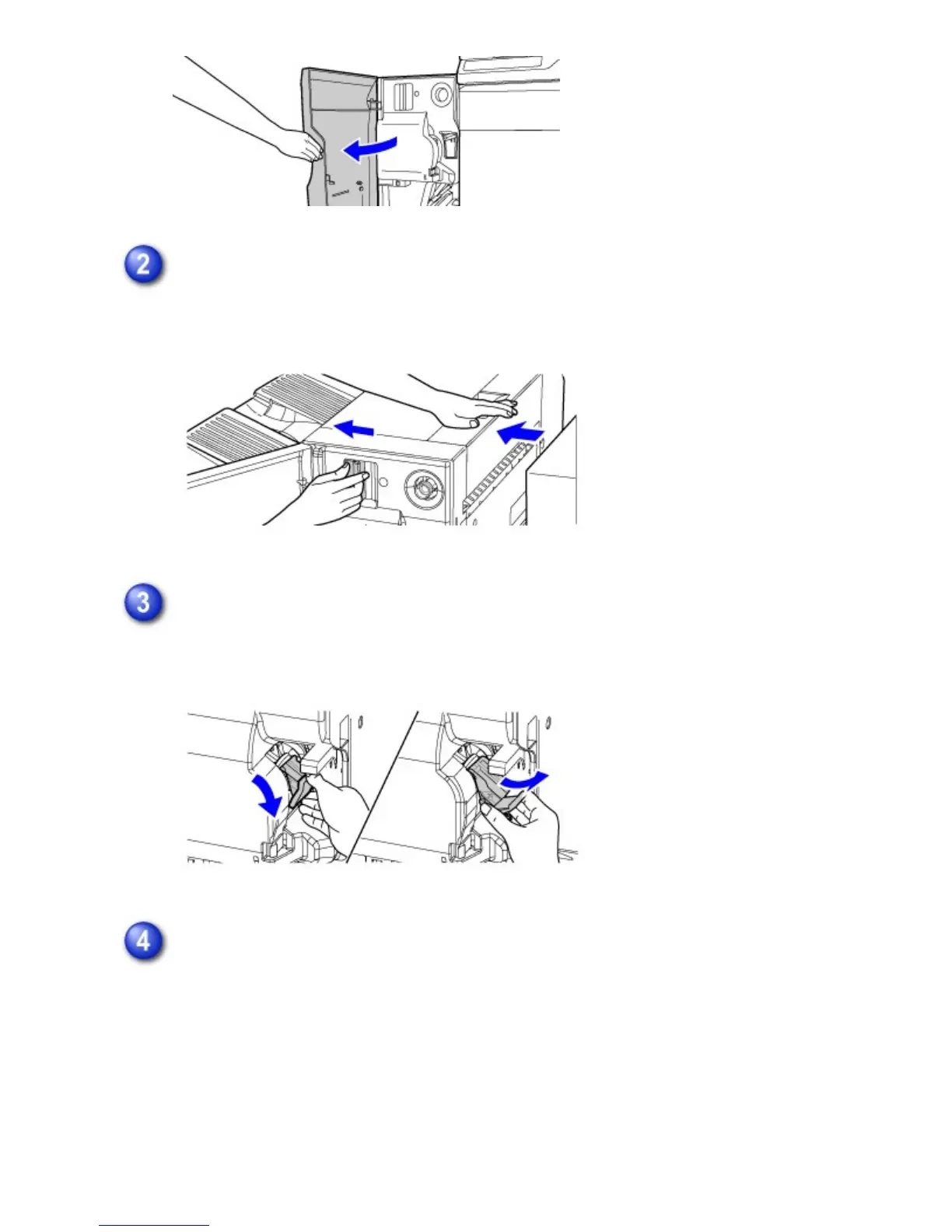 2

3

4