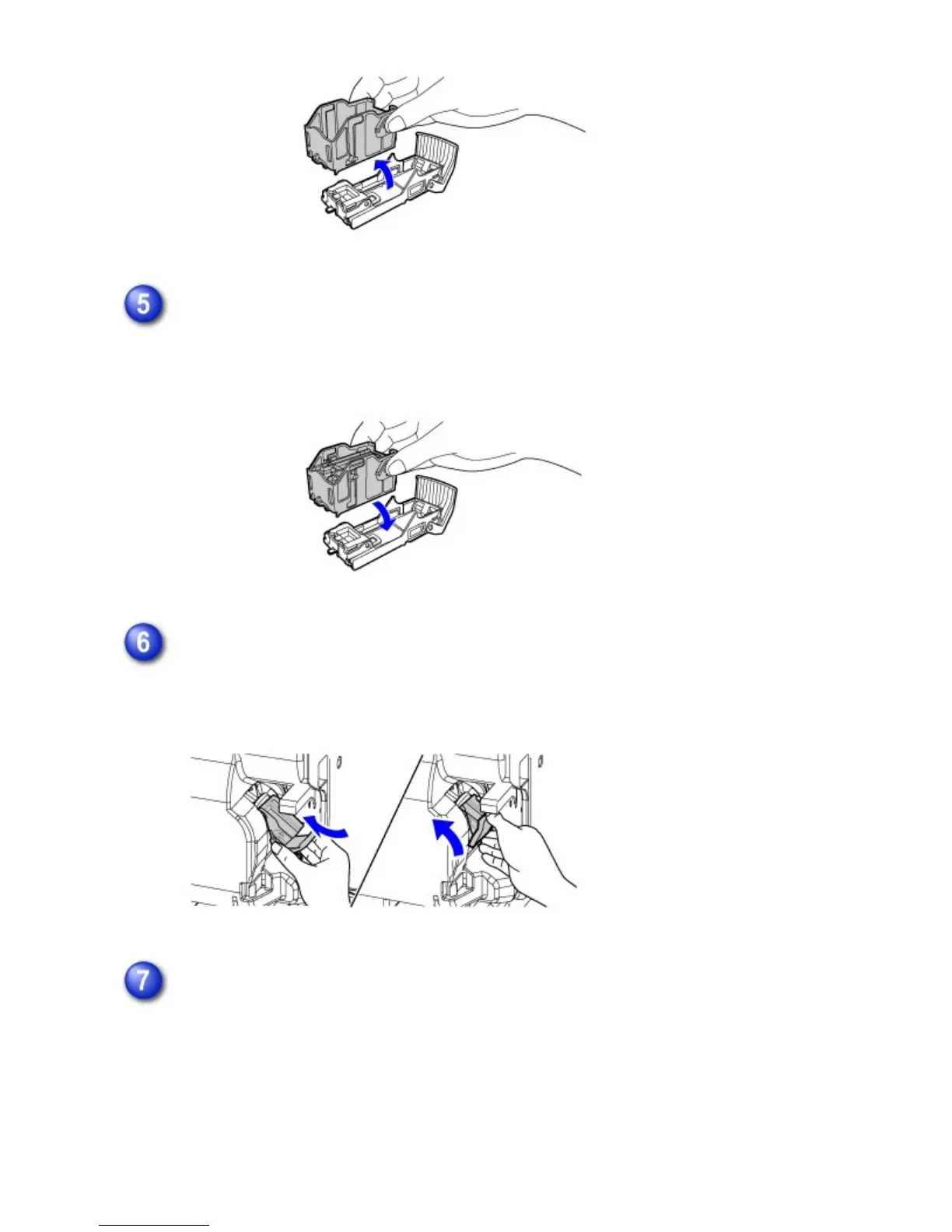 5

6

7