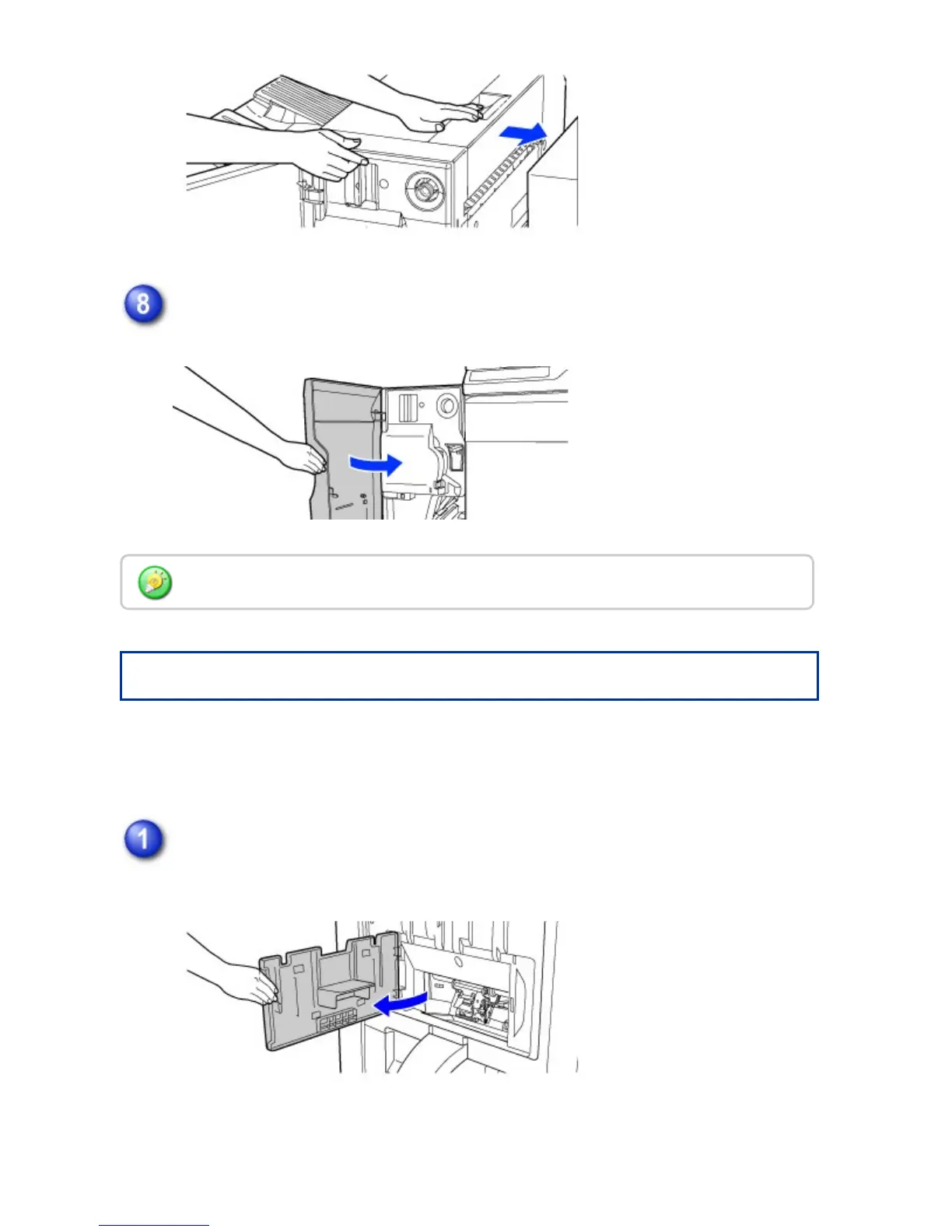 8

1