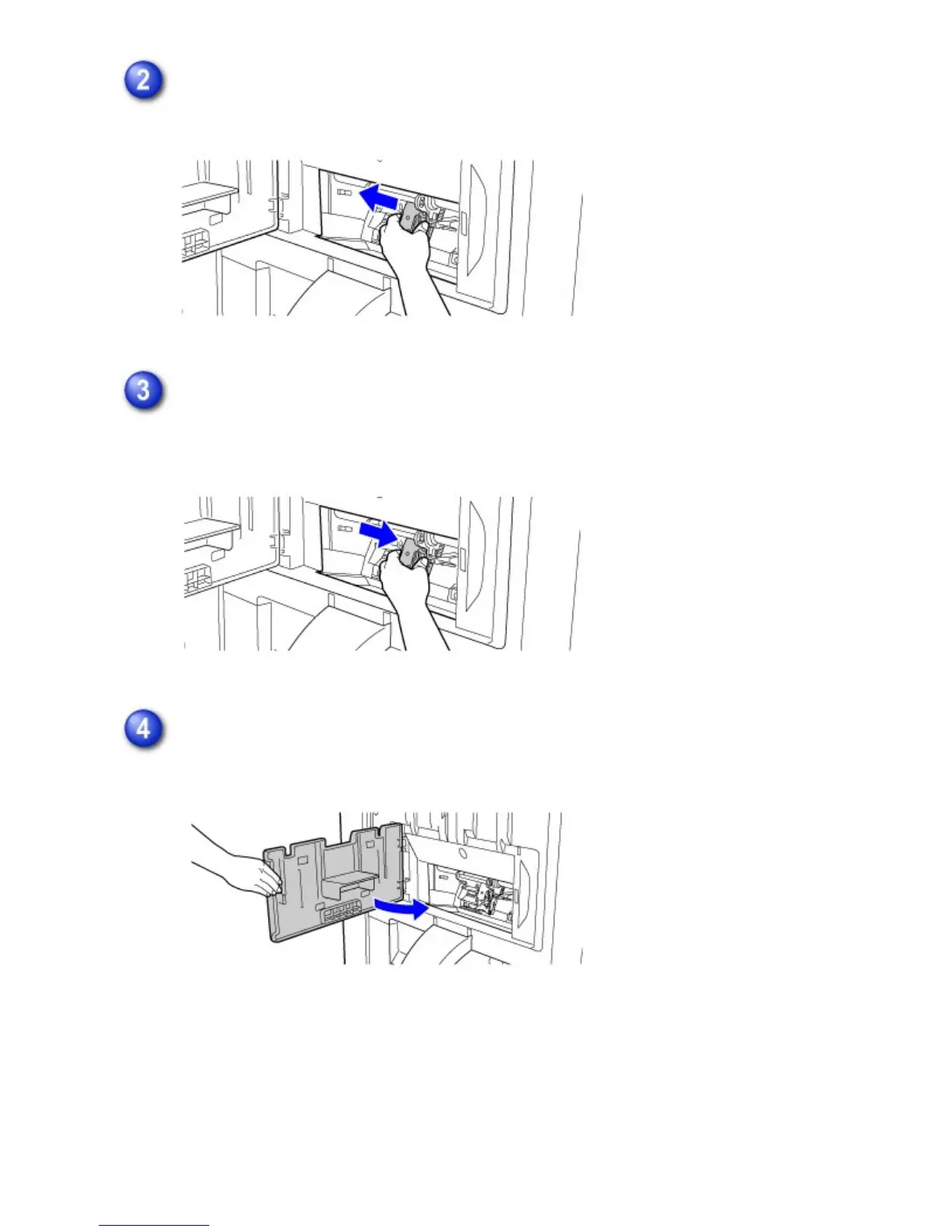 2

3

4