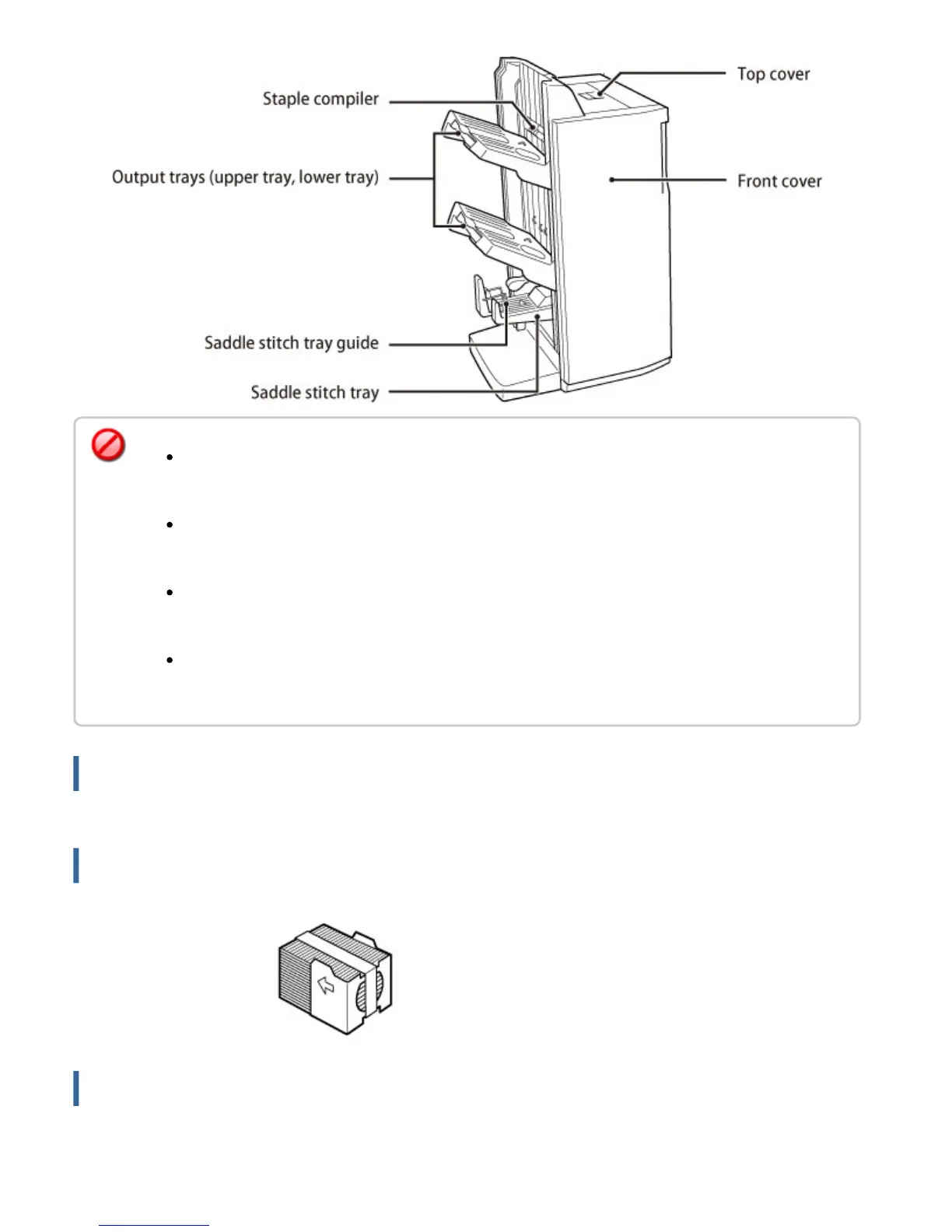 Staple compiler

Output trays (upper tray, lower tray)

Saddle stitch tray guide

Saddle stitch tray

Top cover

Front cover