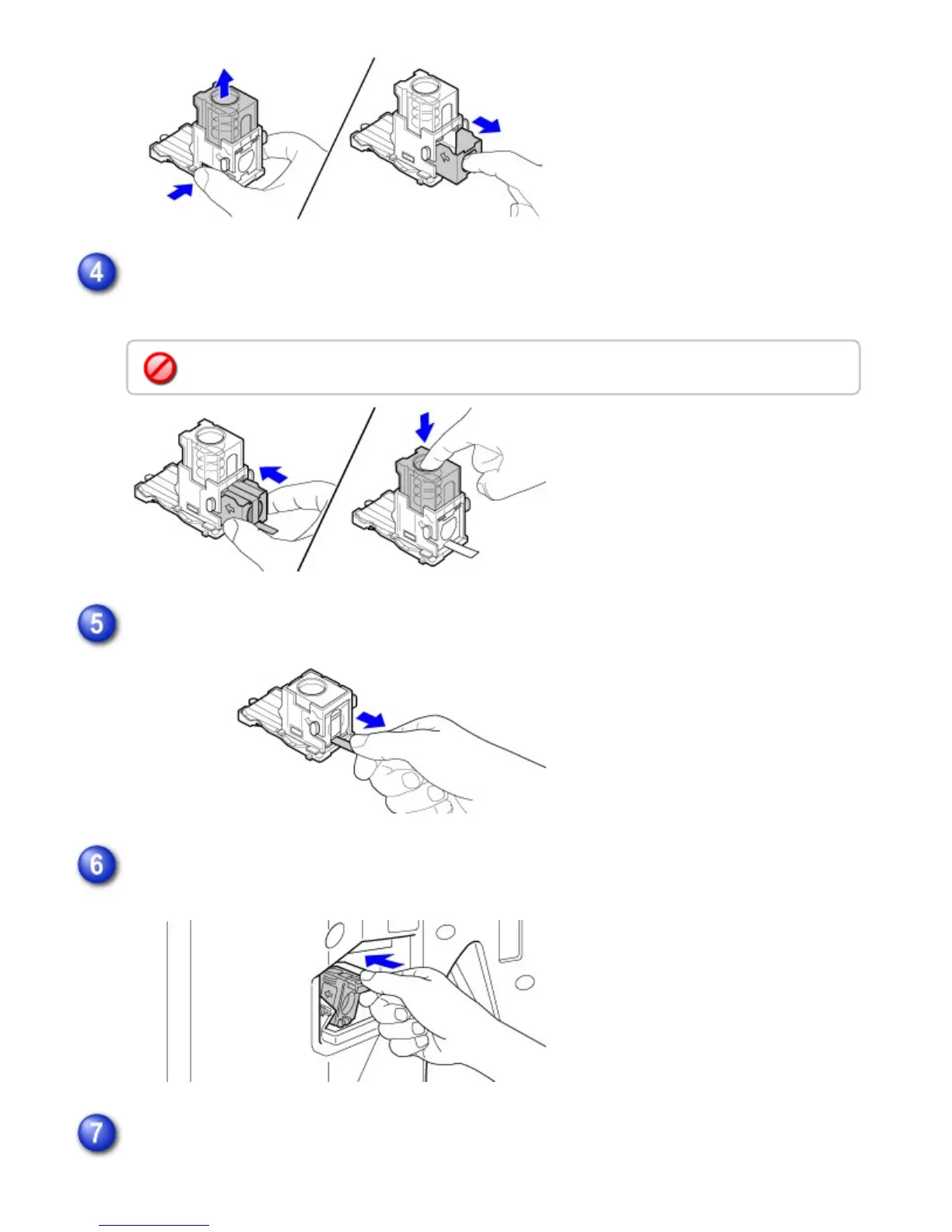 4

5

6

7