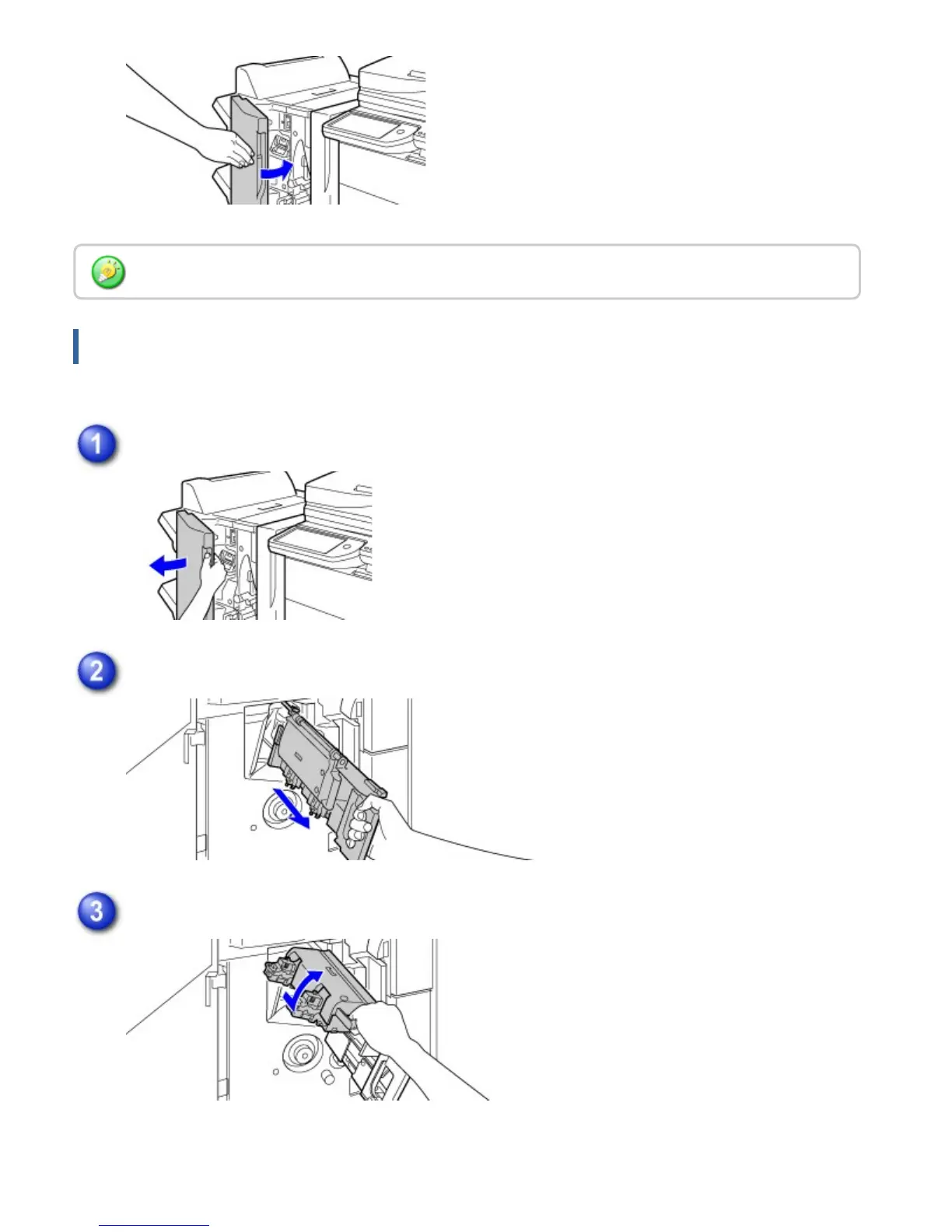 1

2

3