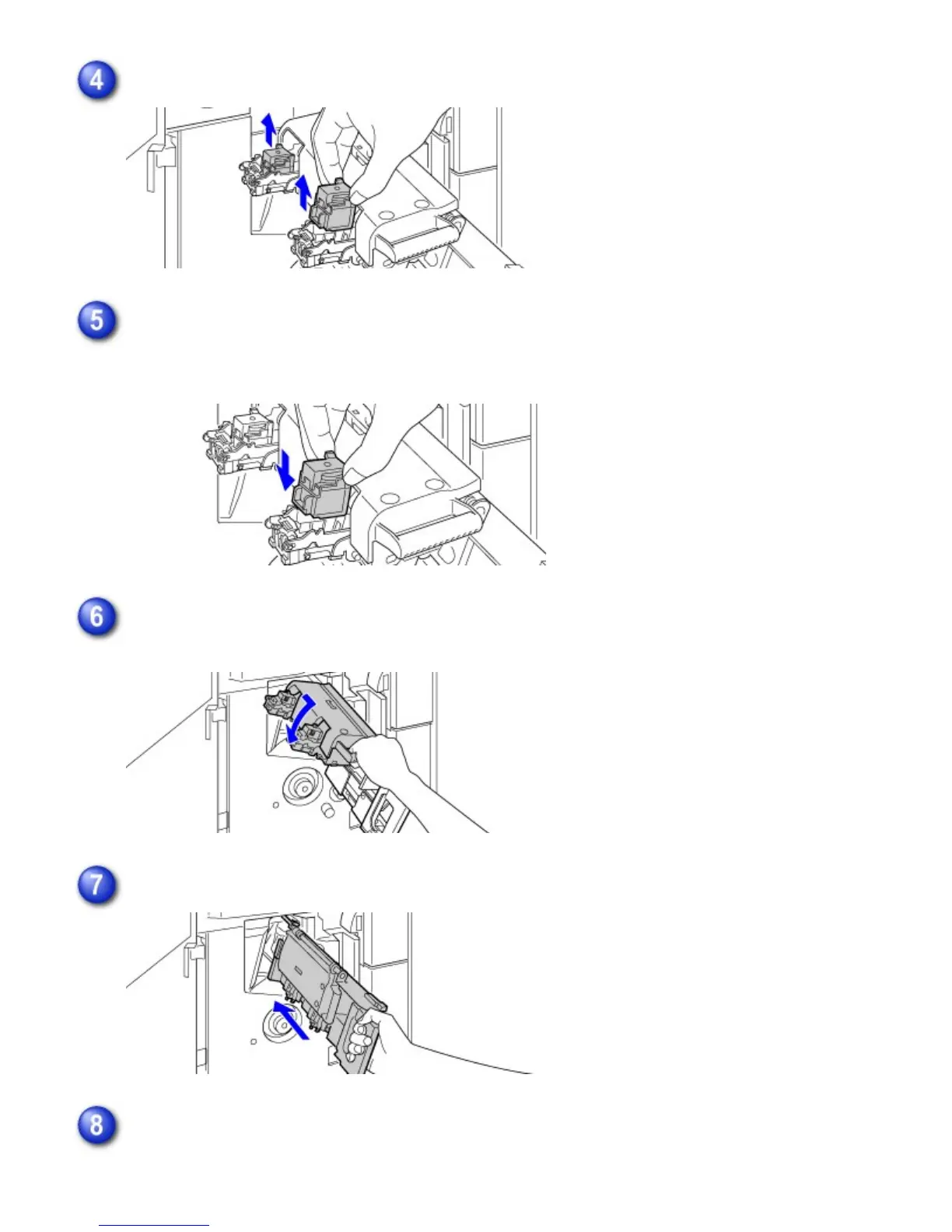 4

5

6

7

8