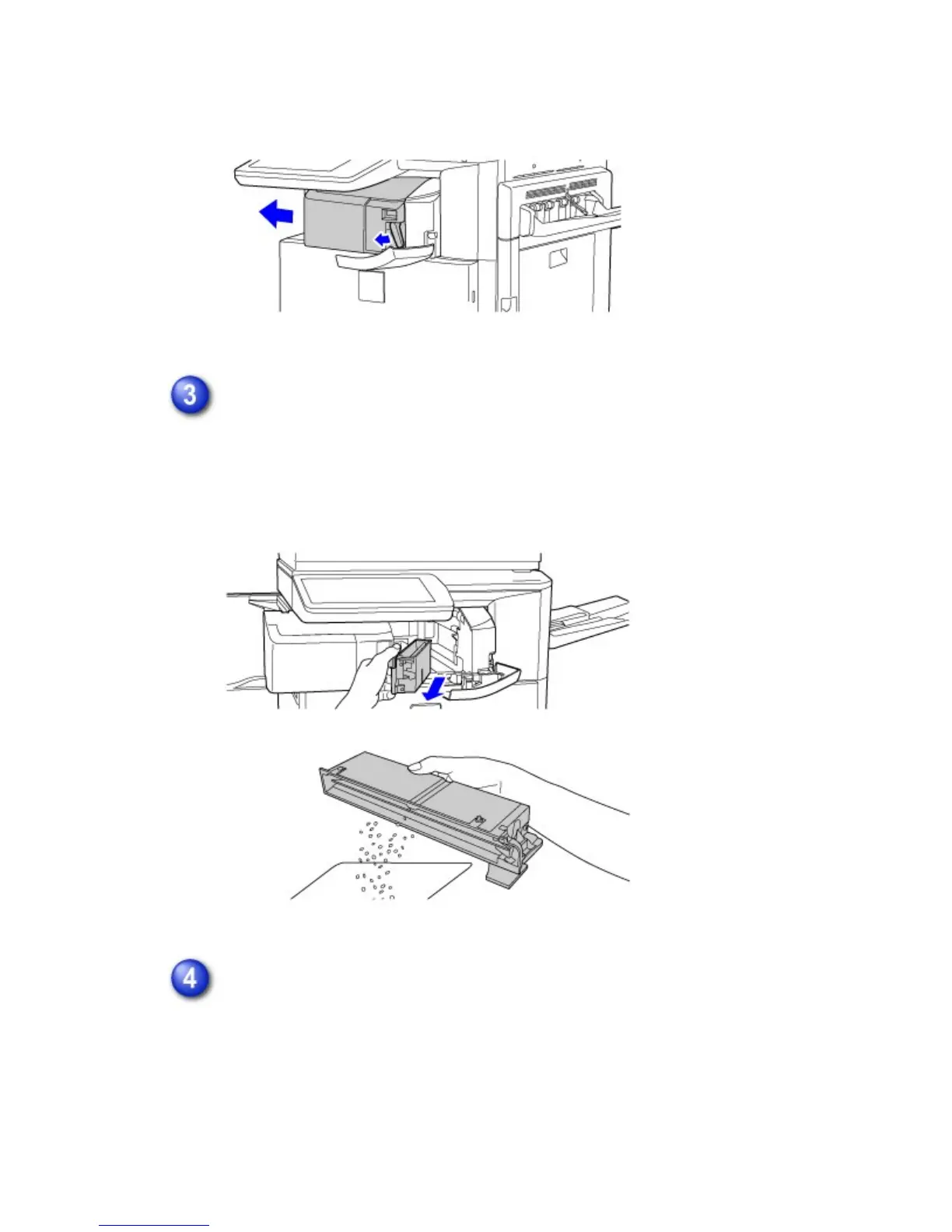 3

4