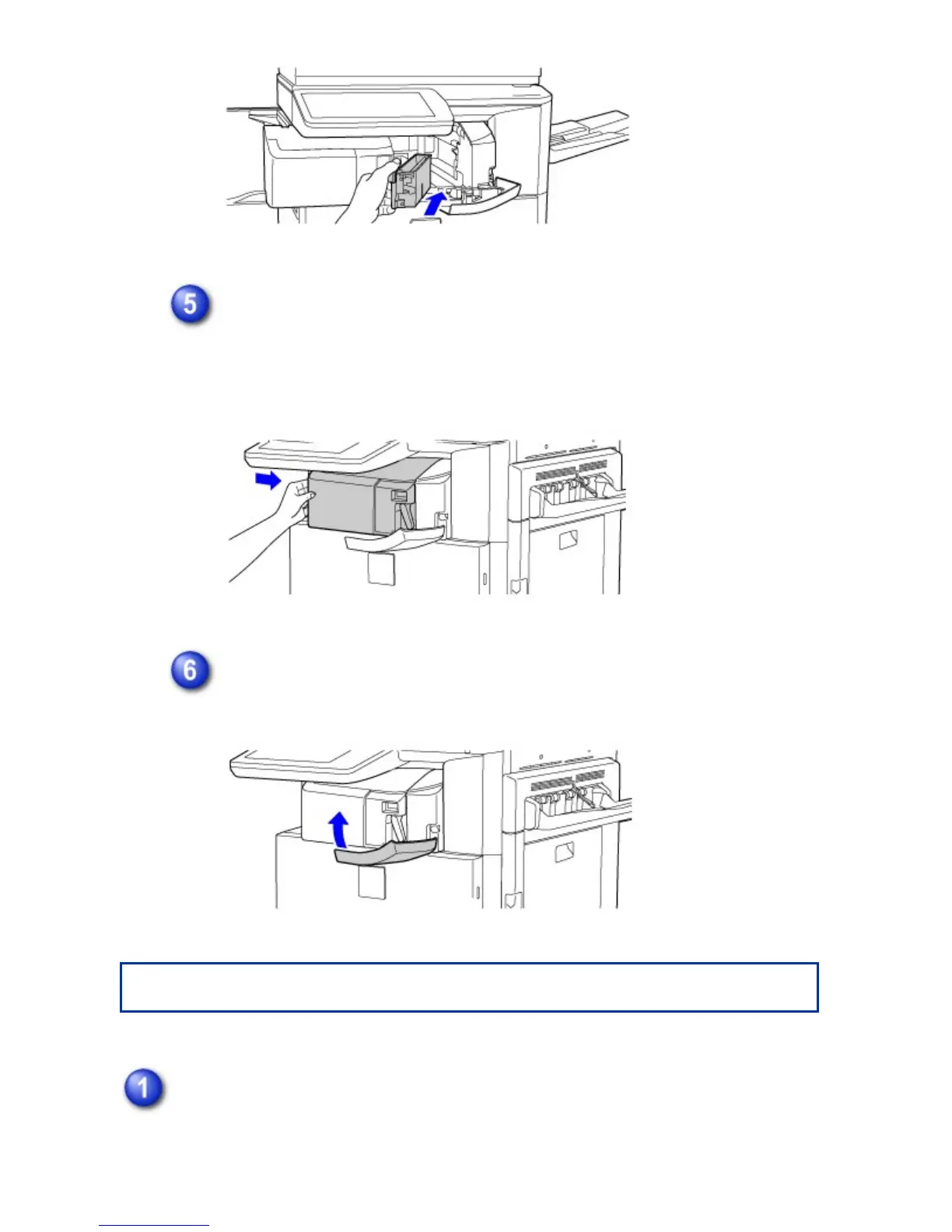 5

6

1