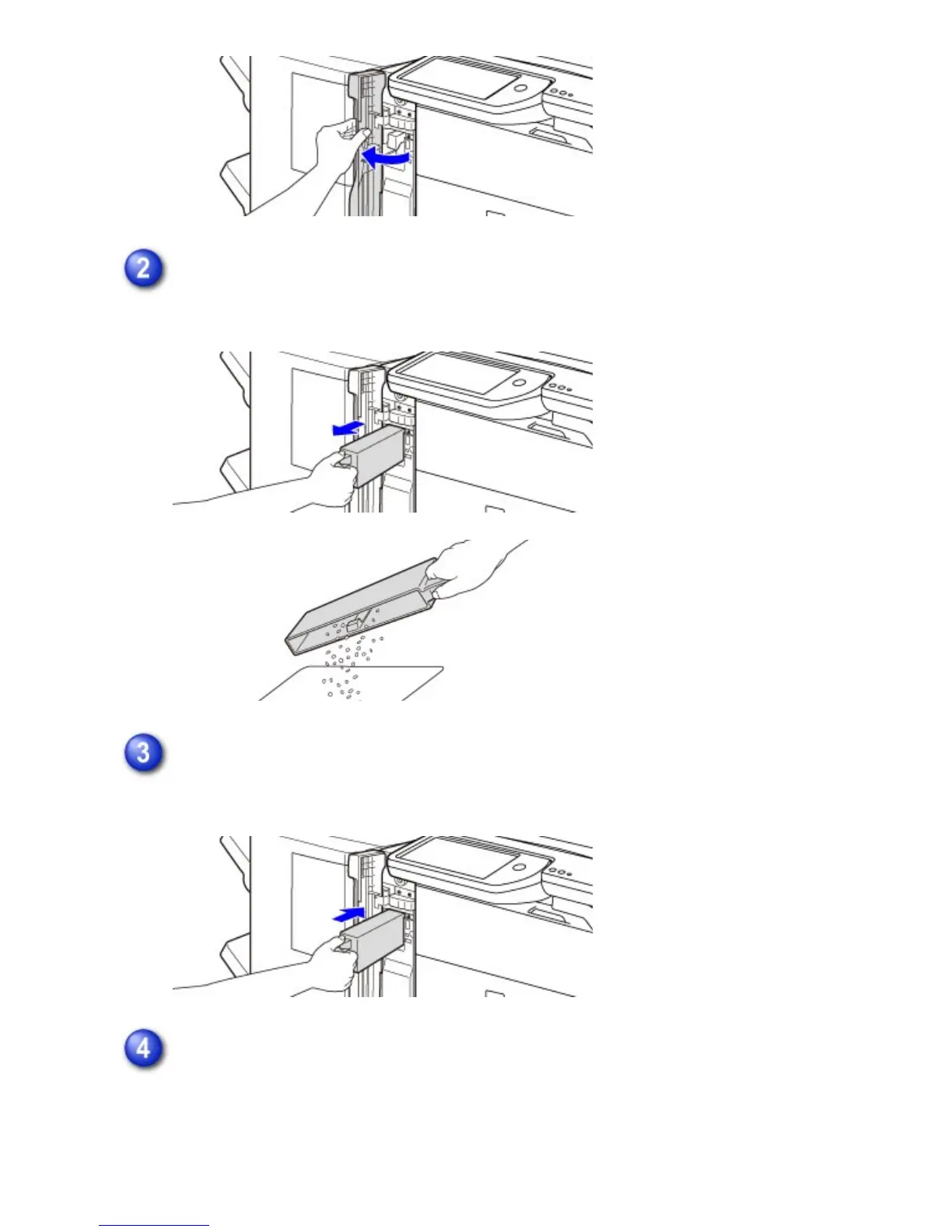 2

3

4