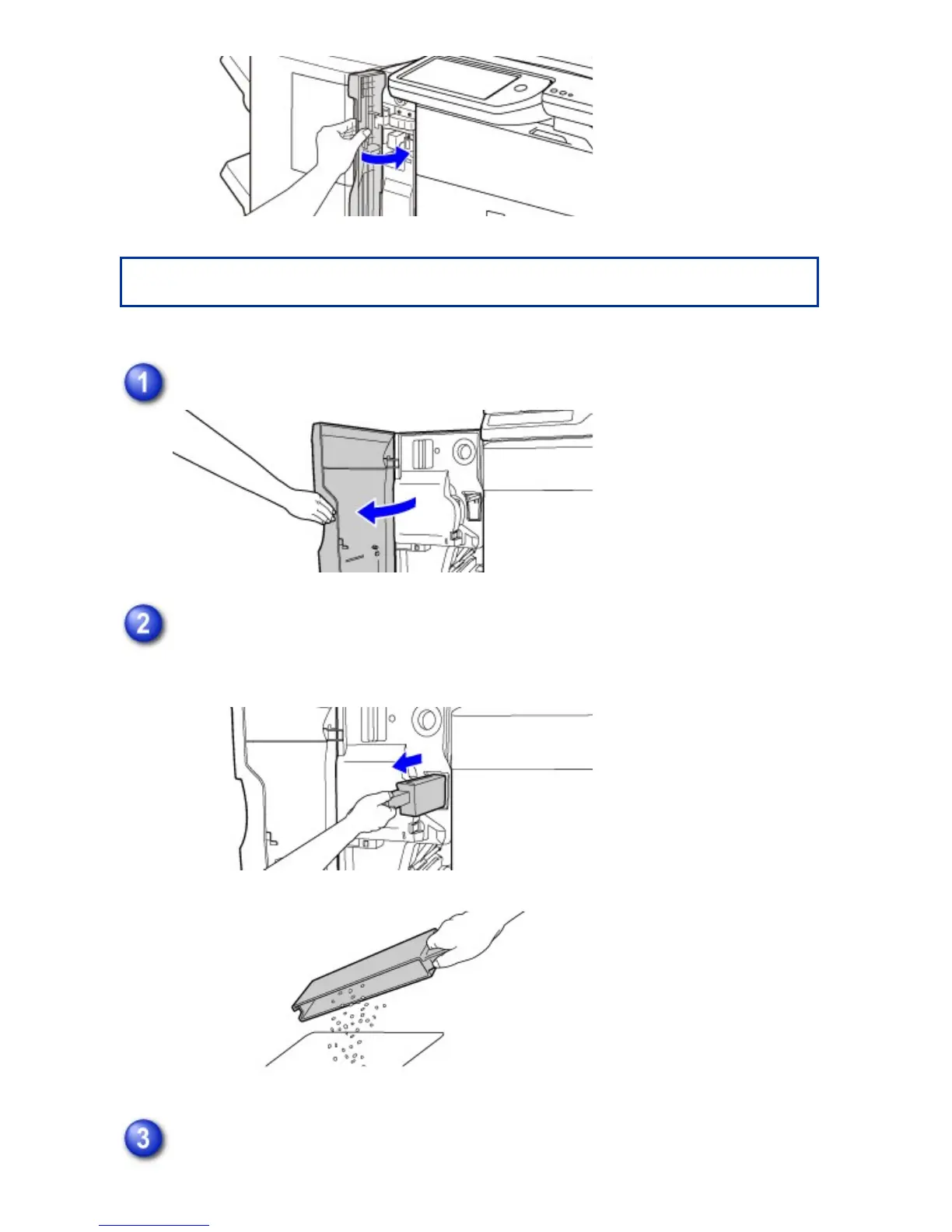 1

2

3