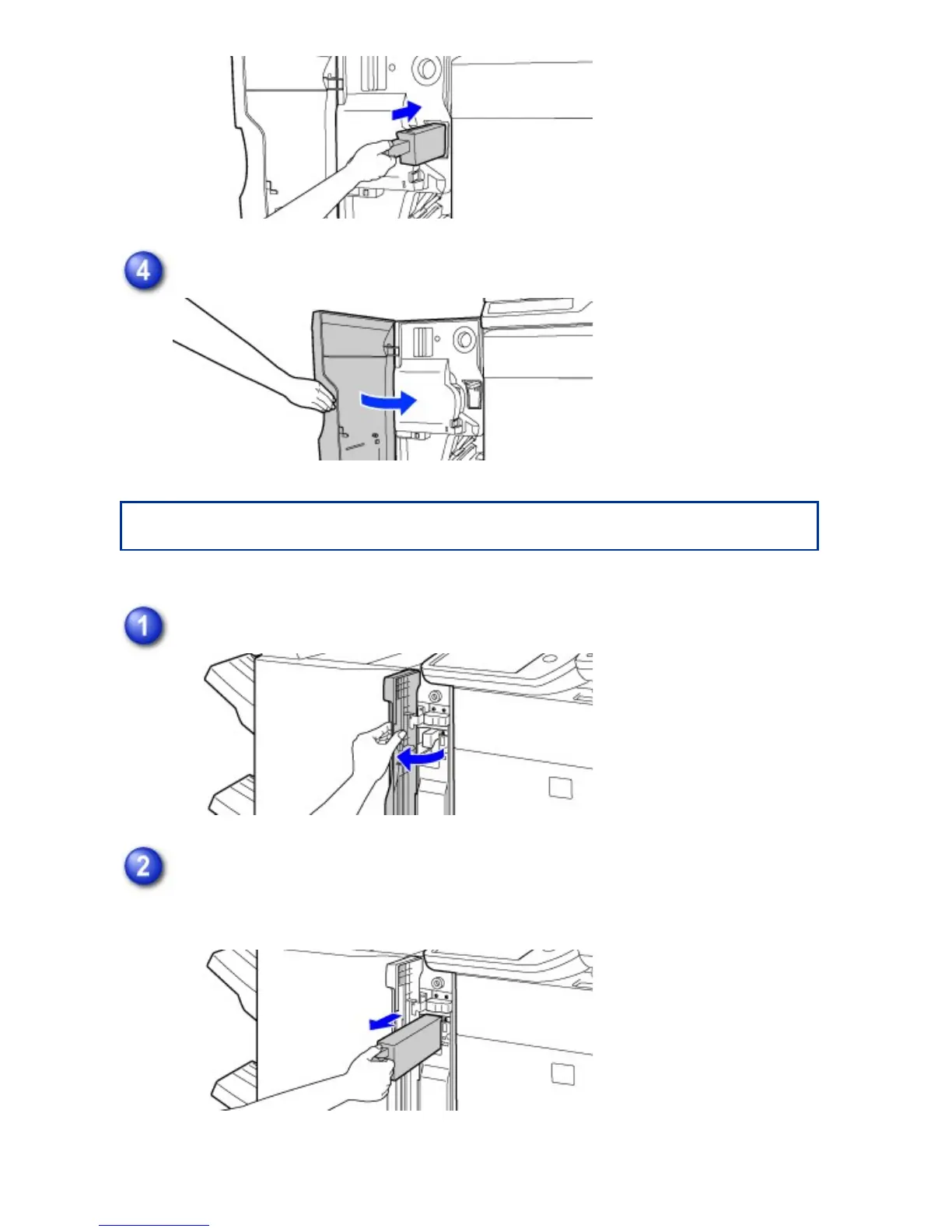 4

1

2