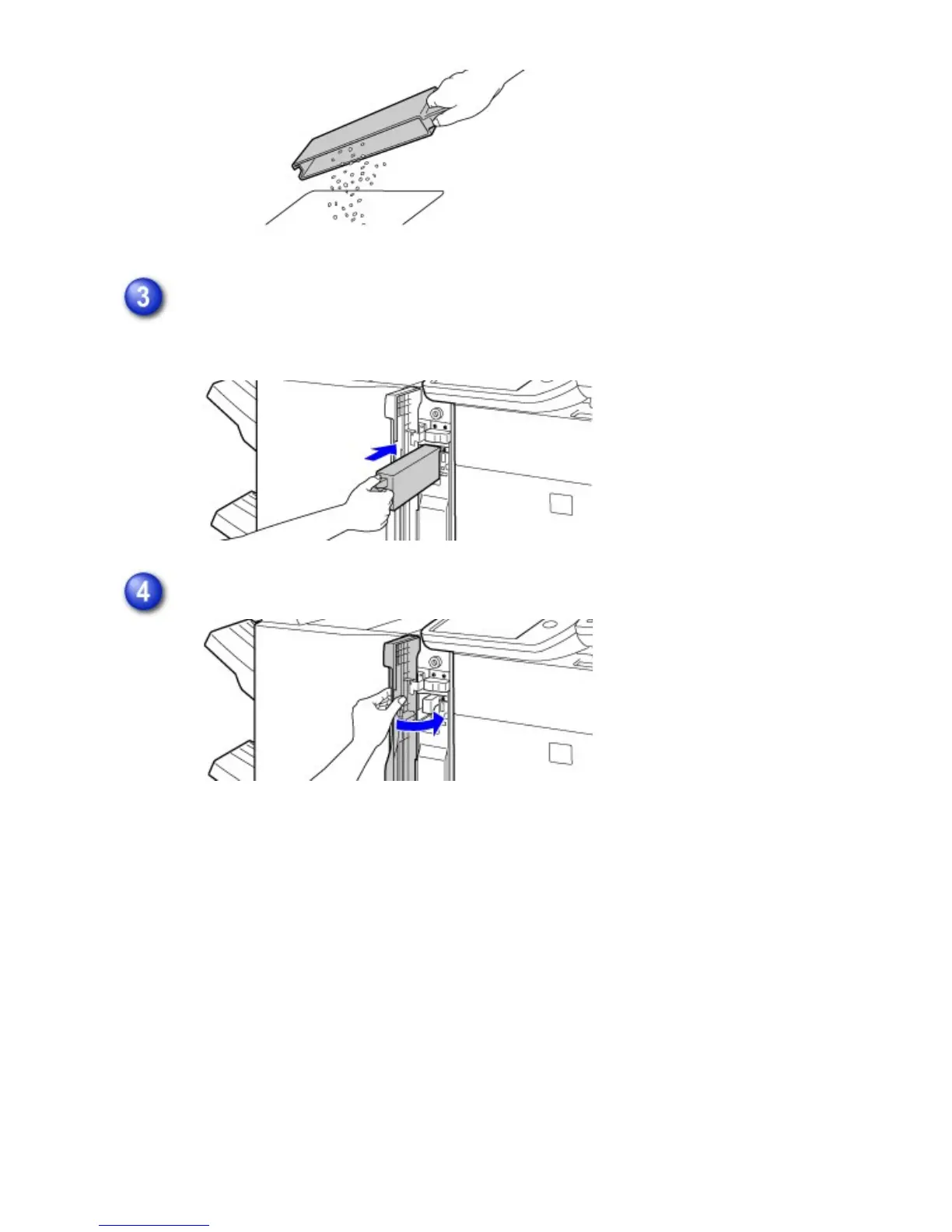 3

4