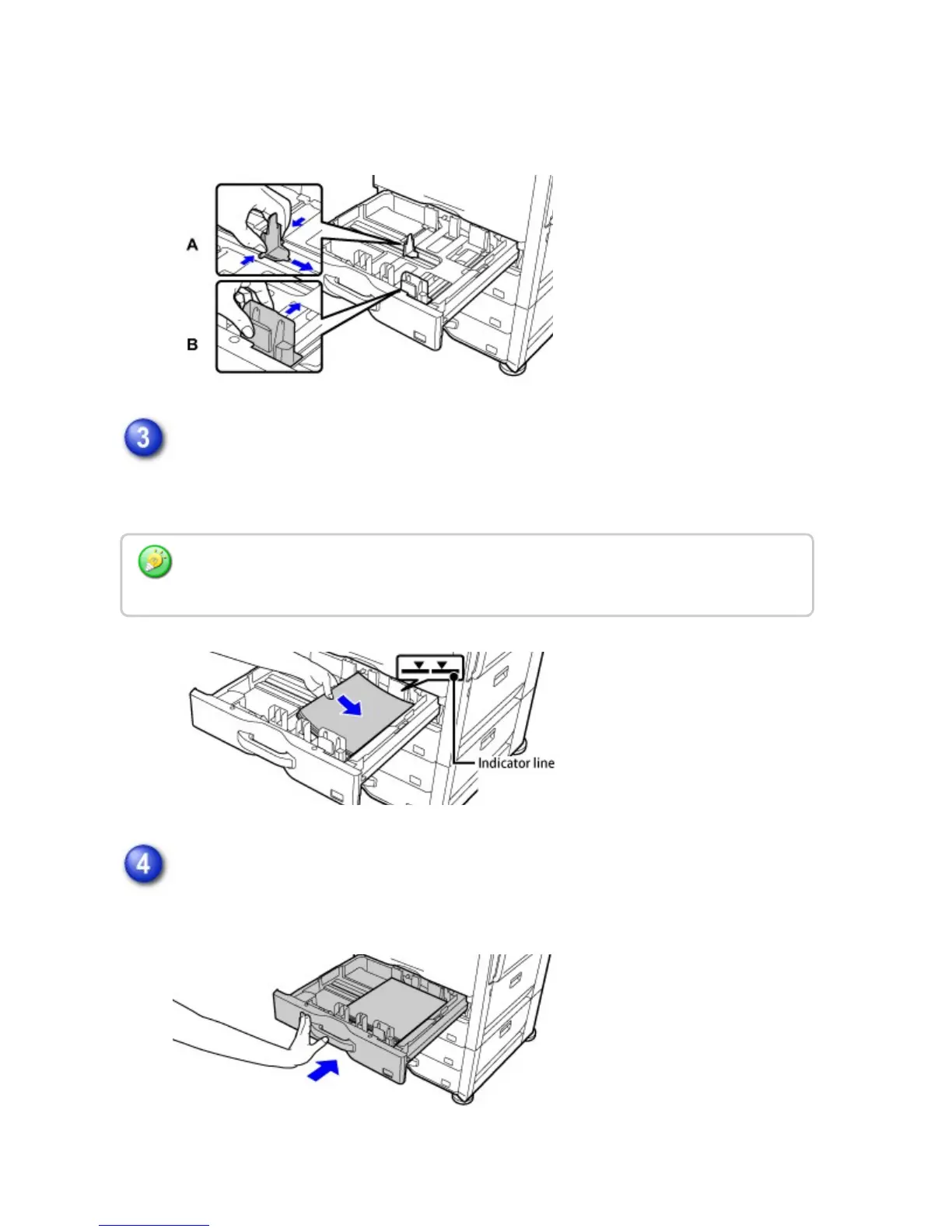 A

B

3

Indicator line

4