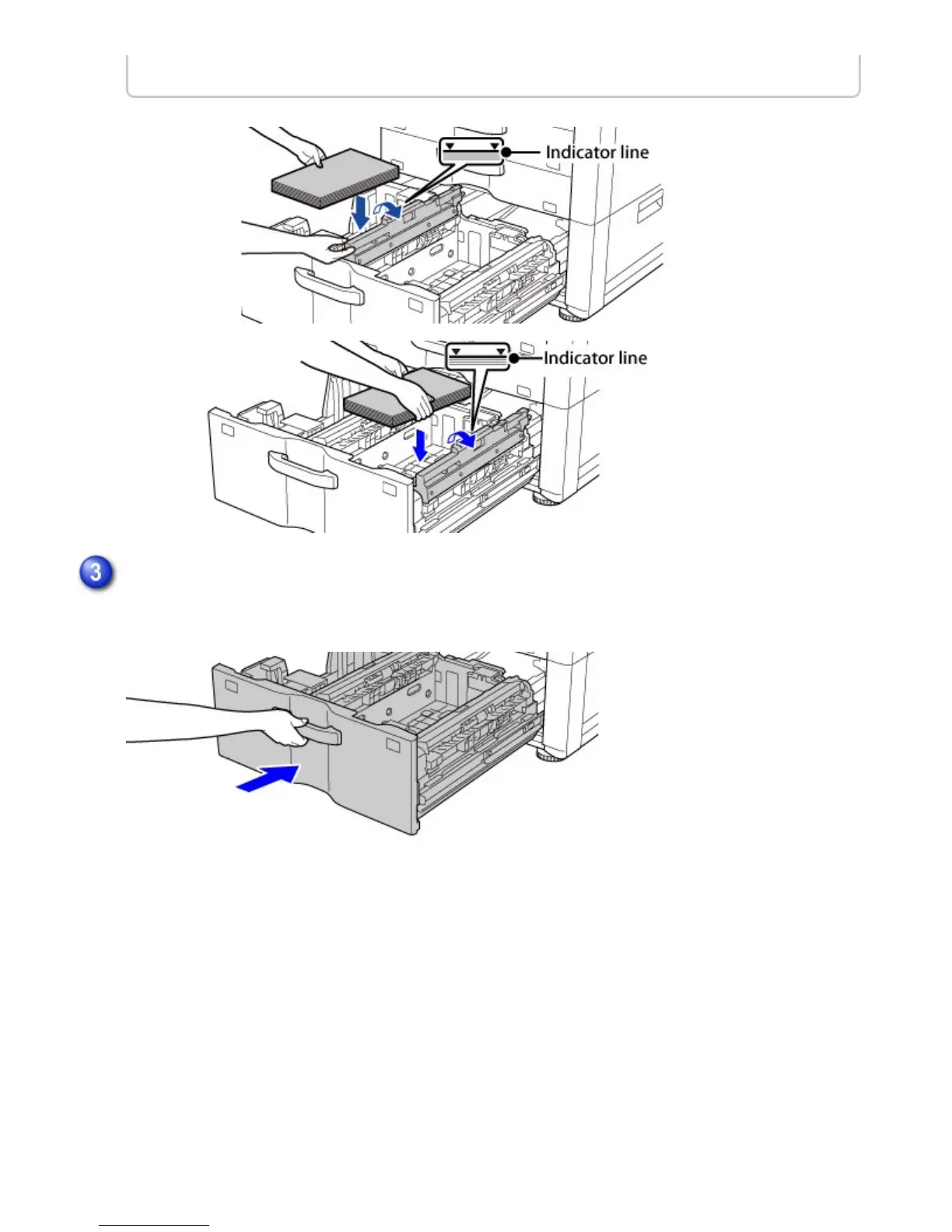 Indicator line

Indicator line

3