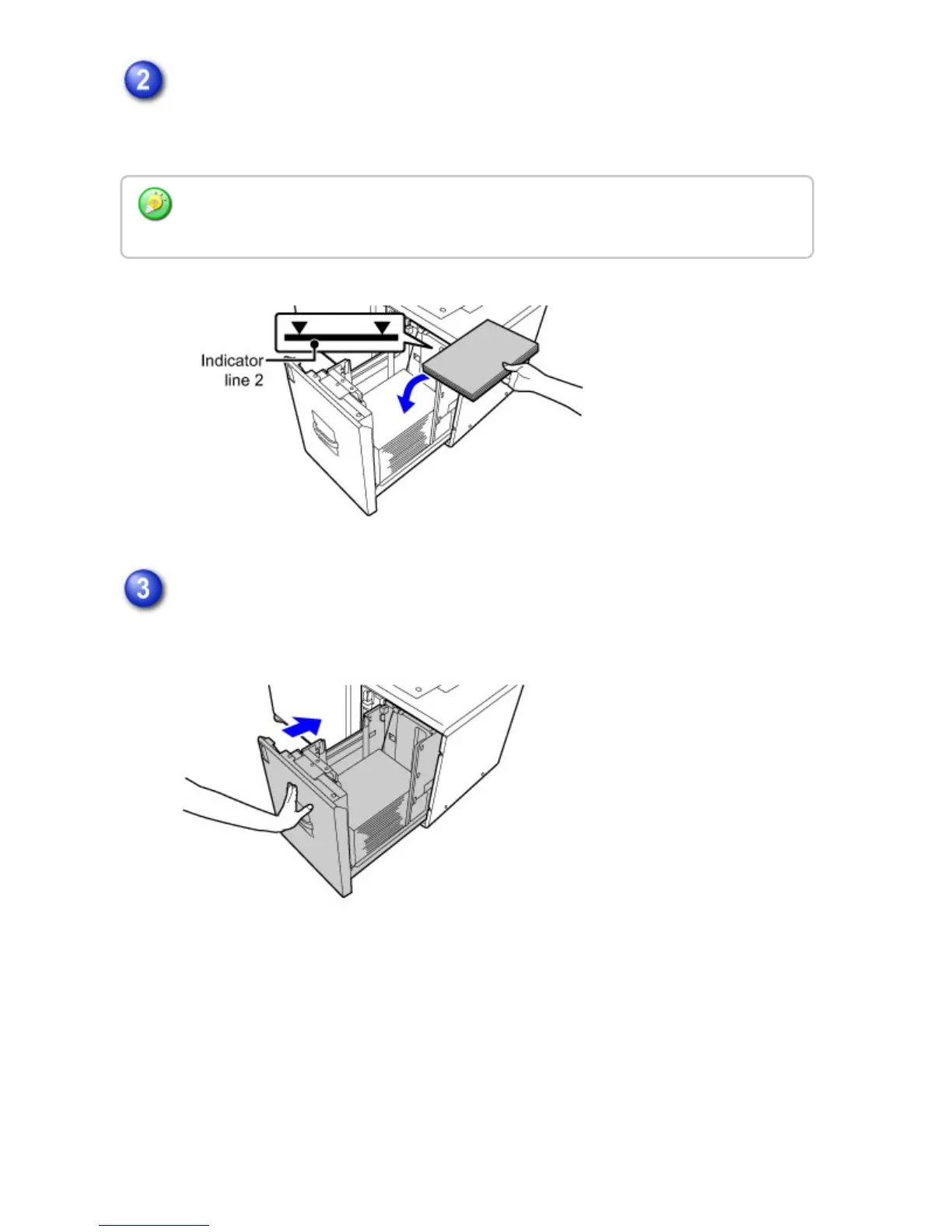 2

Indicator line 2

3