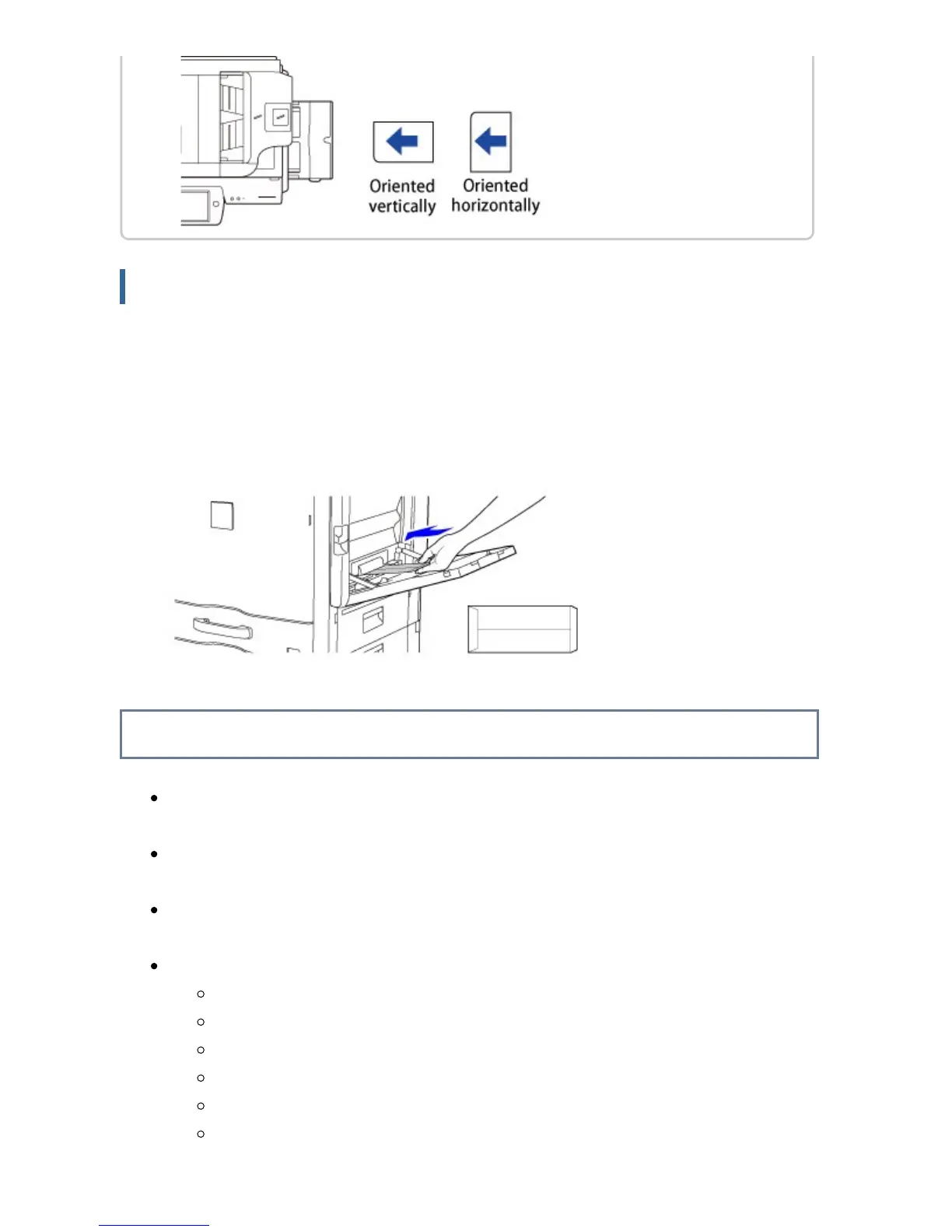 Oriented vertically
Oriented horizontally