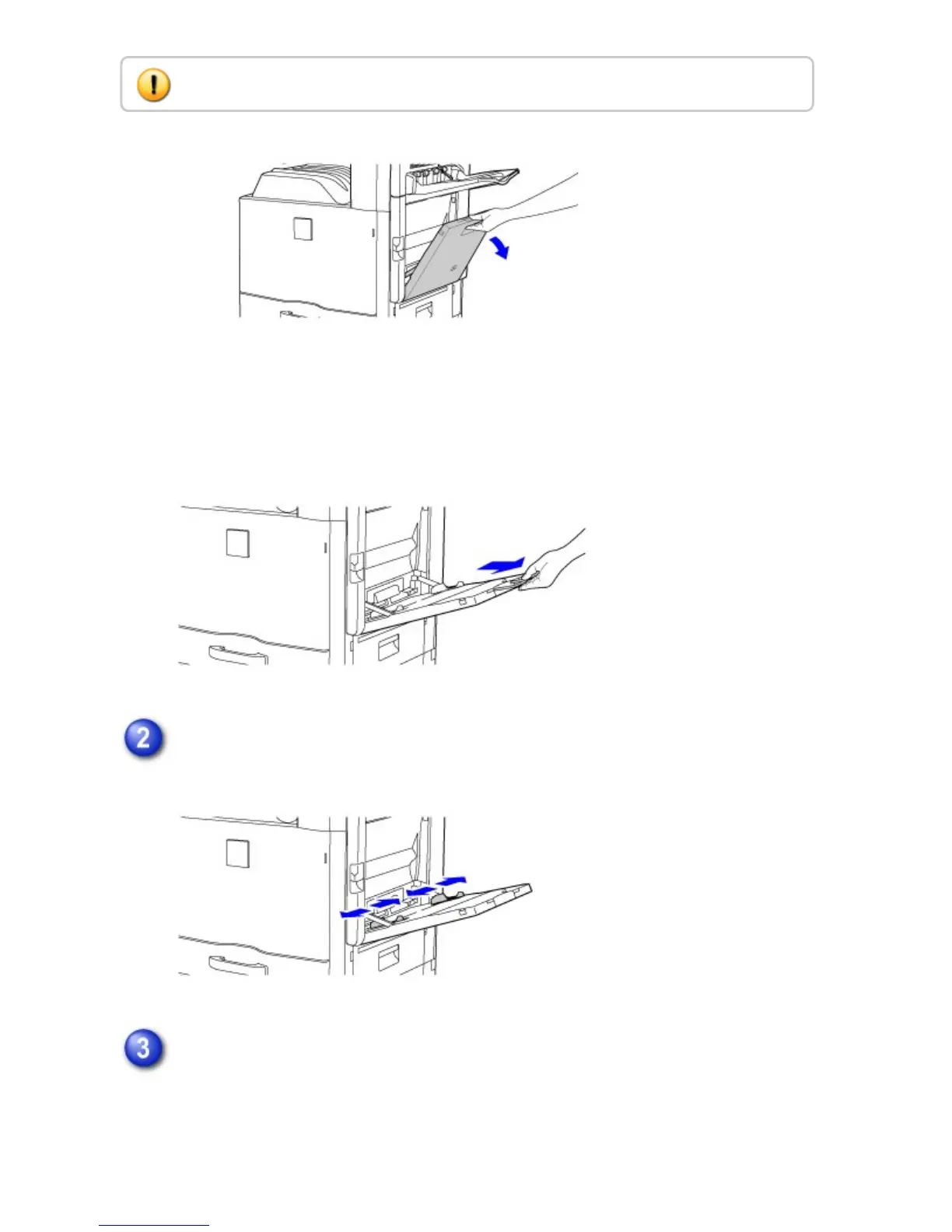 2

3