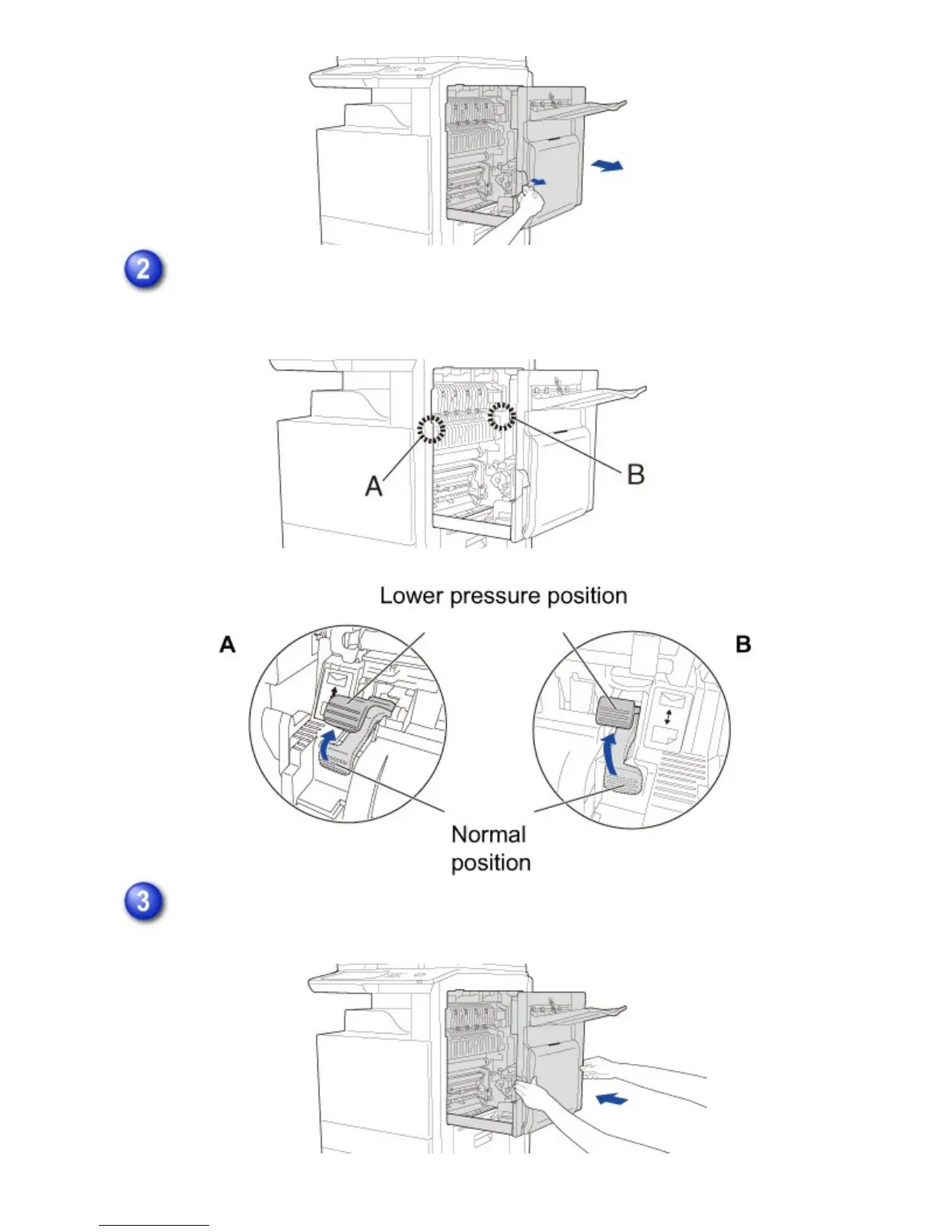 2

A

B

Lower pressure position

A

B

Normal position

3