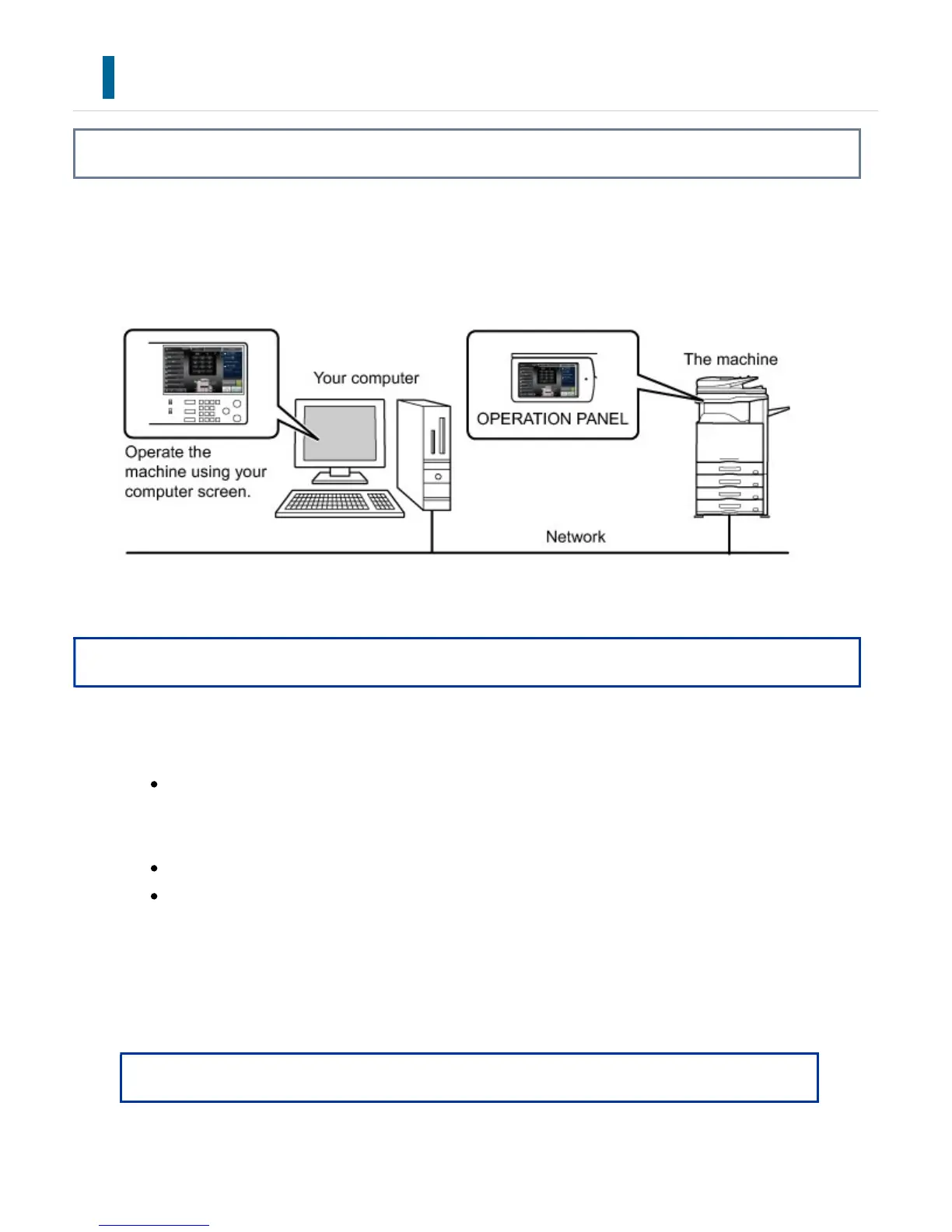 Operate the machine using your computer screen.

Your computer

OPERATION PANEL

The machine

Network