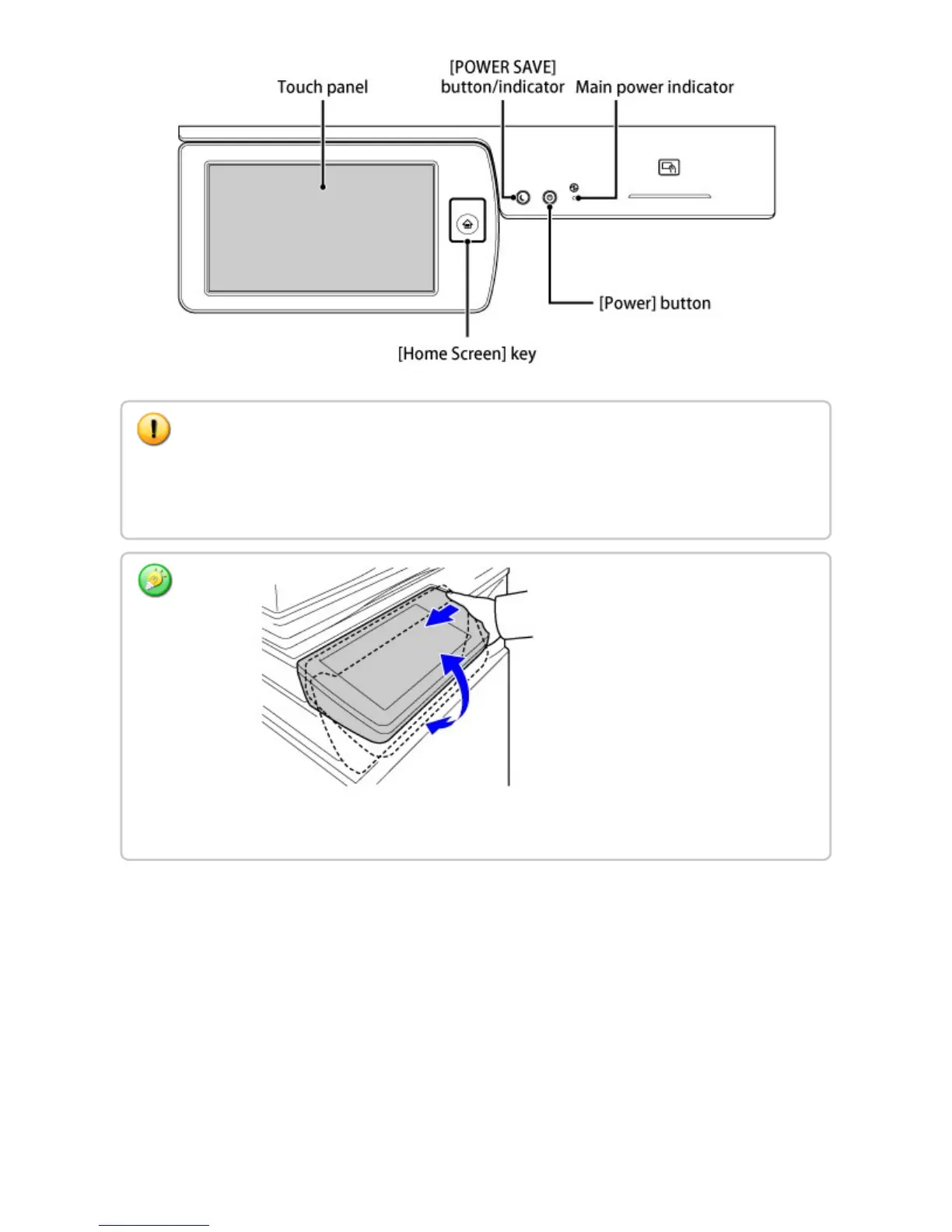 Touch panel

[POWER SAVE] button/indicator

Main power indicator

[Power] button

[Home Screen] key