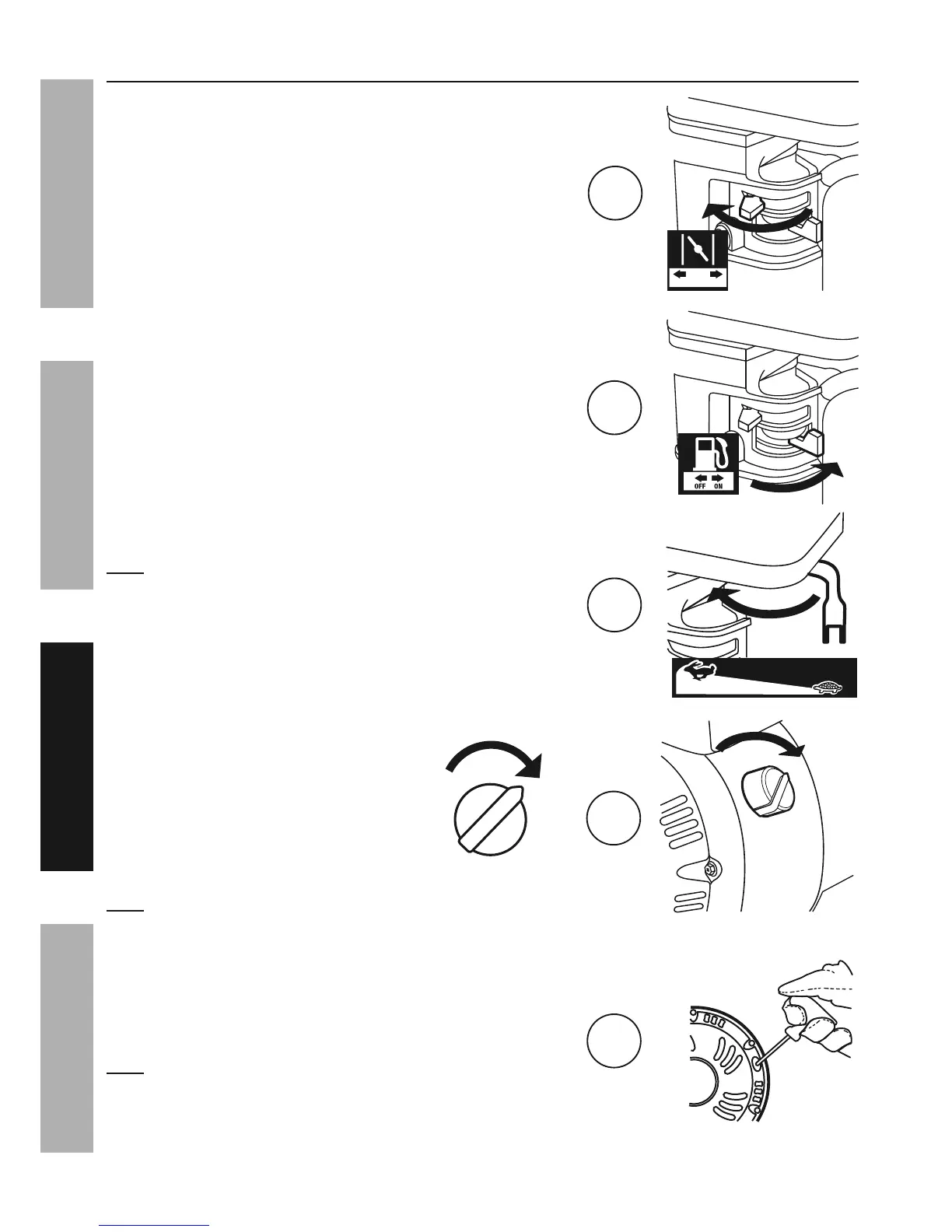 OFF ON